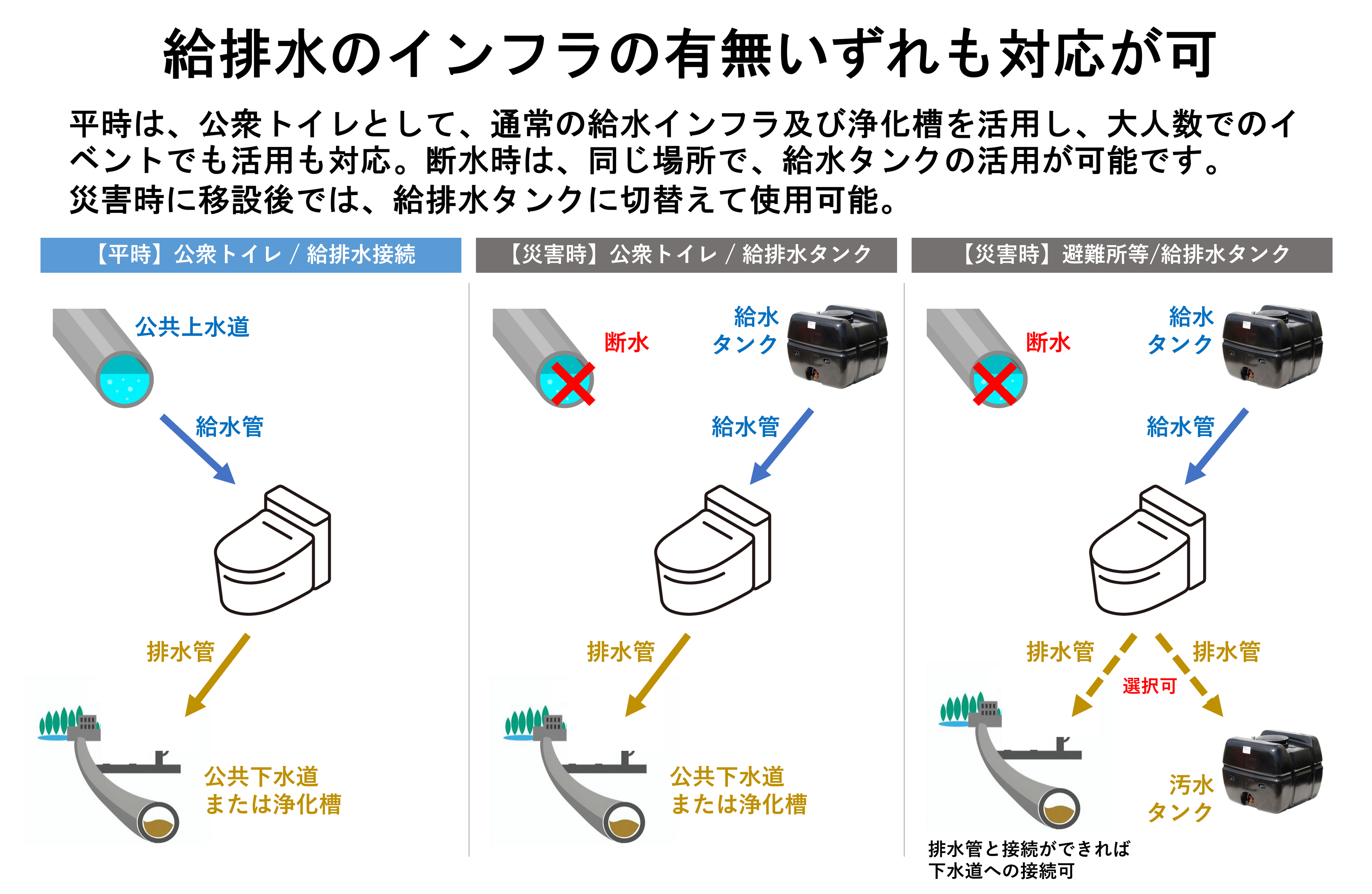 給排水のインフラの有無いずれも対応が可

平時は、公衆トイレとして、通常の給水インフラ及び浄化槽を活用し、大人数でのイベントでも活用も対応。断水時は、同じ場所で、給水タンクの活用が可能です。
災害時に移設後では、給排水タンクに切替えて使用可能。

【平時】公衆トイレ / 給排水接続

公共上水道
給水管
排水管
公共下水道
または浄化槽

【災害時】公衆トイレ / 給排水タンク

断水
給水
タンク
給水管
排水管
公共下水道
または浄化槽

【災害時】避難所等/給排水タンク

断水
給水
タンク
給水管
排水管
排水管
選択可
汚水
タンク
排水管と接続ができれば
下水道への接続可