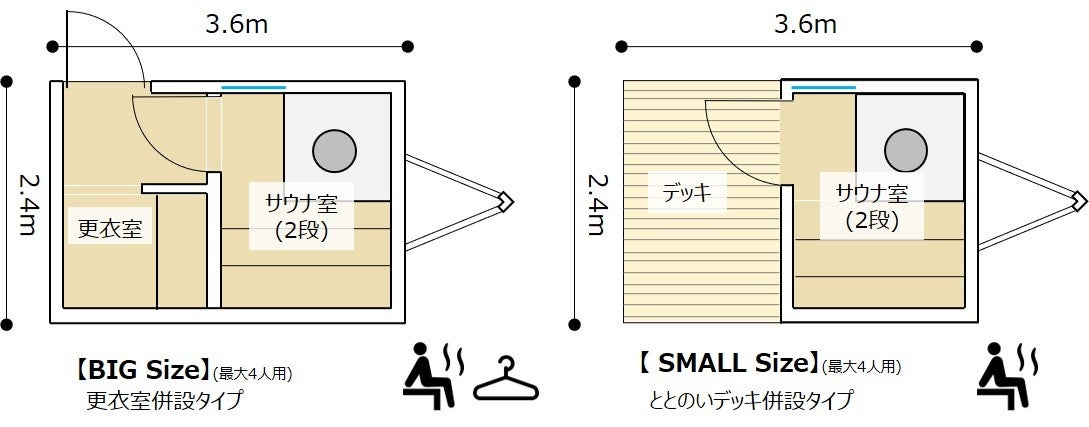 3.6m

2.4m

更衣室

サウナ室
(2段)

【BIG Size】(最大4人用)
更衣室併設タイプ

3.6m

2.4m

デッキ

サウナ室
(2段)

【 SMALL Size】(最大4人用)
ととのいデッキ併設タイプ