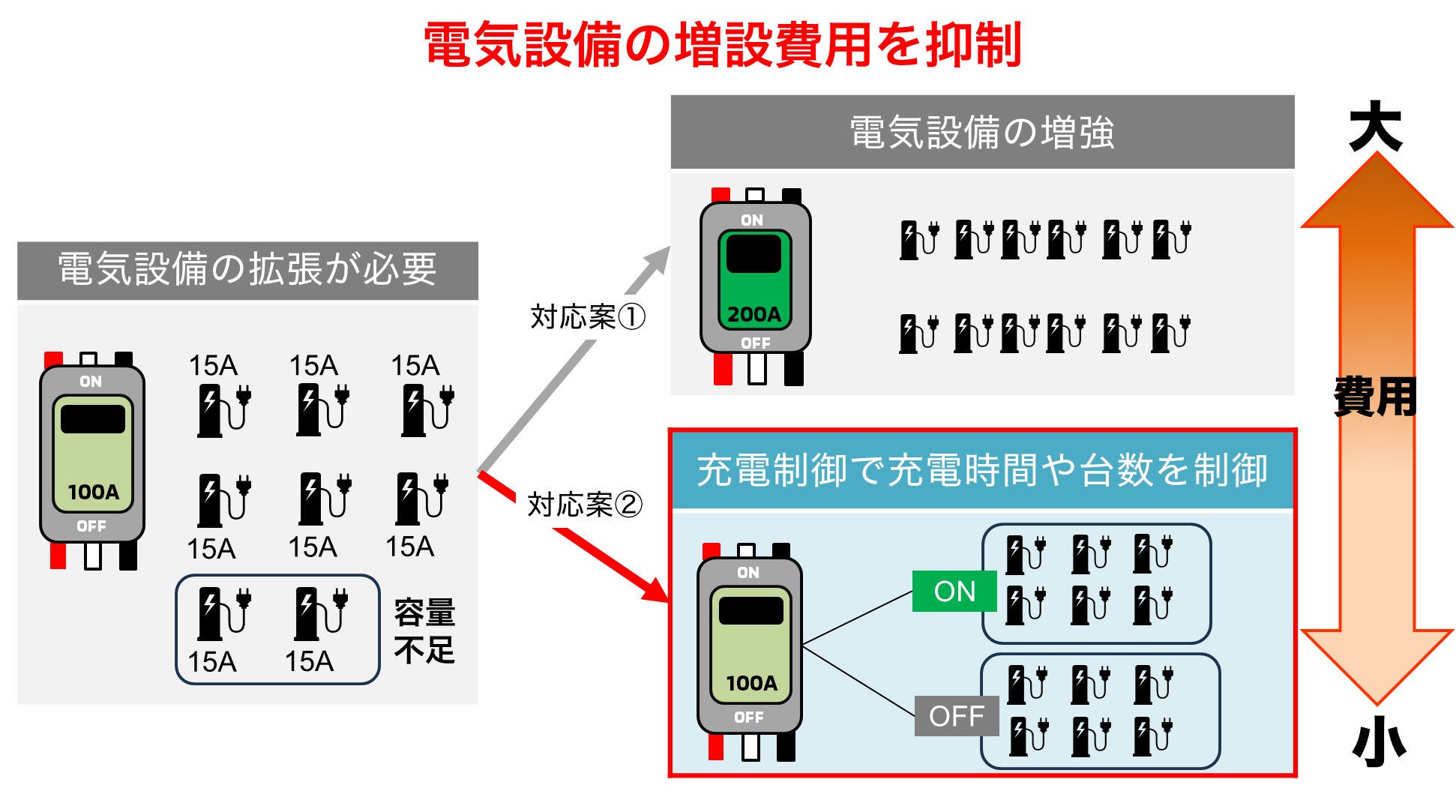 電気設備の増設費用を抑制

電気設備の拡張が必要

ON
100A
OFF

15A 15A 15A
15A 15A 15A
15A 15A

容量不足

対応案①

対応案②

電気設備の増強

ON
200A
OFF

充電制御で充電時間や台数を制御

ON
100A
OFF

ON

OFF

大

費用

小