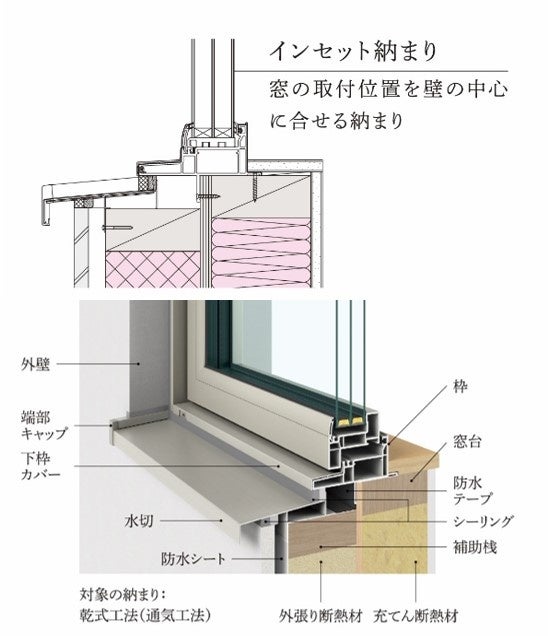 インセット納まり
窓の取付位置を壁の中心に合せる納まり

外壁
端部キャップ
下枠カバー
水切
防水シート
枠
窓台
防水テープ
シーリング
補助桟

対象の納まり：
乾式工法(通気工法)

外張り断熱材　充てん断熱材