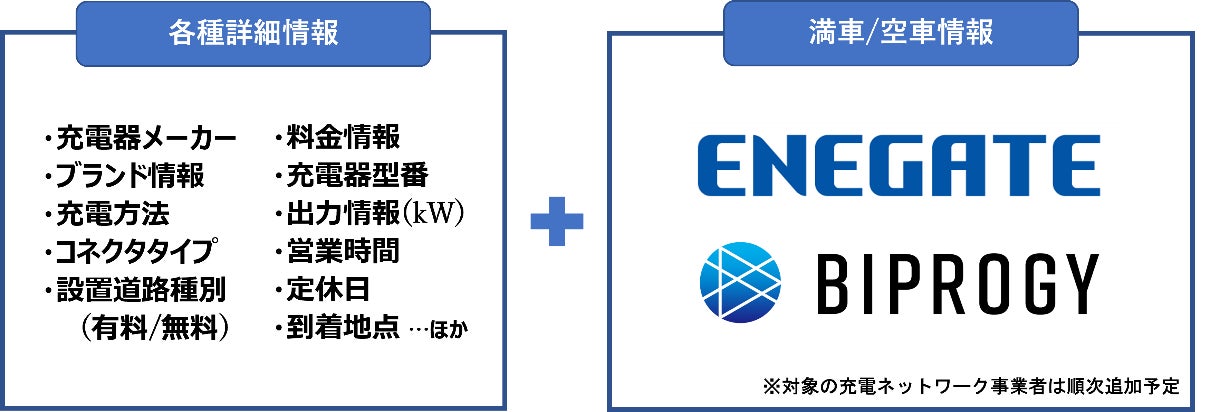 各種詳細情報

・充電器メーカー
・ブランド情報
・充電方法
・コネクタタイプ
・設置道路種別
（有料/無料）

・料金情報
・充電器型番
・出力情報(kW)
・営業時間
・定休日
・到着地点 …ほか

+

満車/空車情報

ENEGATE

BIPROGY

※対象の充電ネットワーク事業者は順次追加予定