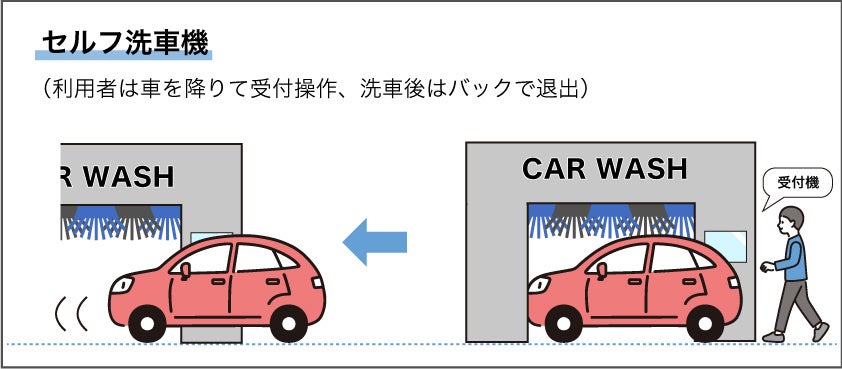 セルフ洗車機

（利用者は車を降りて受付操作、洗車後はバックで退出）

R WASH

CAR WASH

受付機