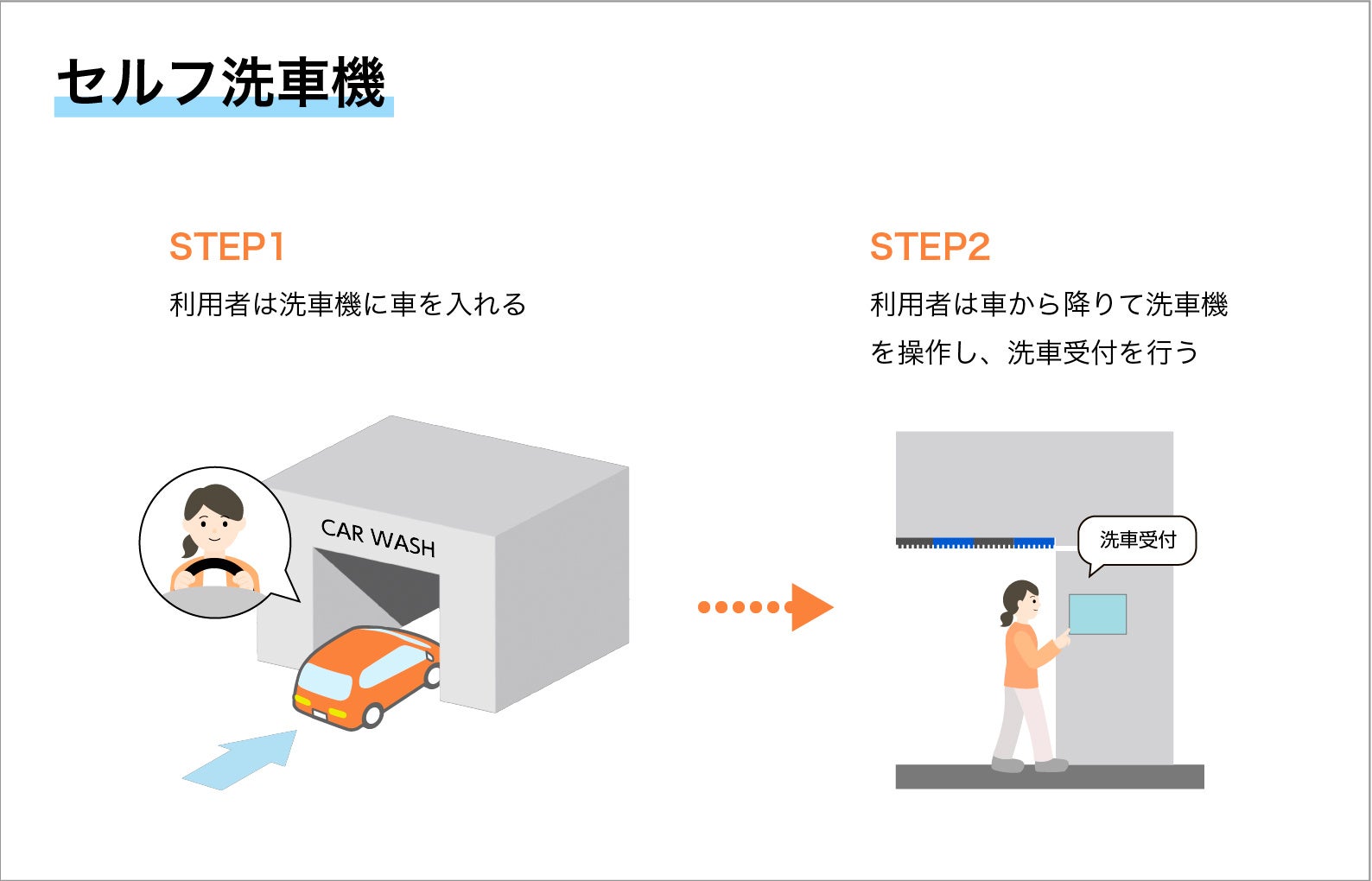 セルフ洗車機

STEP1

利用者は洗車機に車を入れる

CAR WASH

STEP2

利用者は車から降りて洗車機を操作し、洗車受付を行う

洗車受付