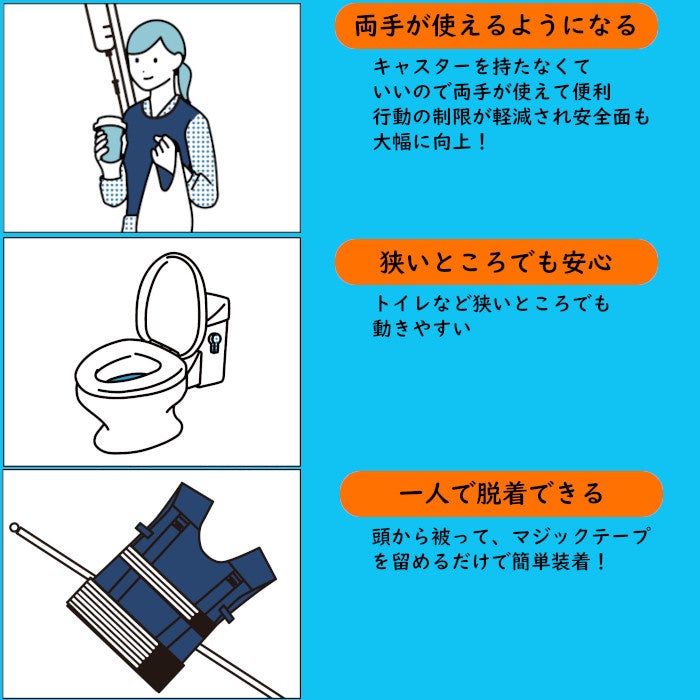 両手が使えるようになる

キャスターを持たなくて
いいので両手が使えて便利
行動の制限が軽減され安全面も
大幅に向上！

狭いところでも安心

トイレなど狭いところでも
動きやすい

一人で脱着できる

頭から被って、マジックテープ
を留めるだけで簡単装着！