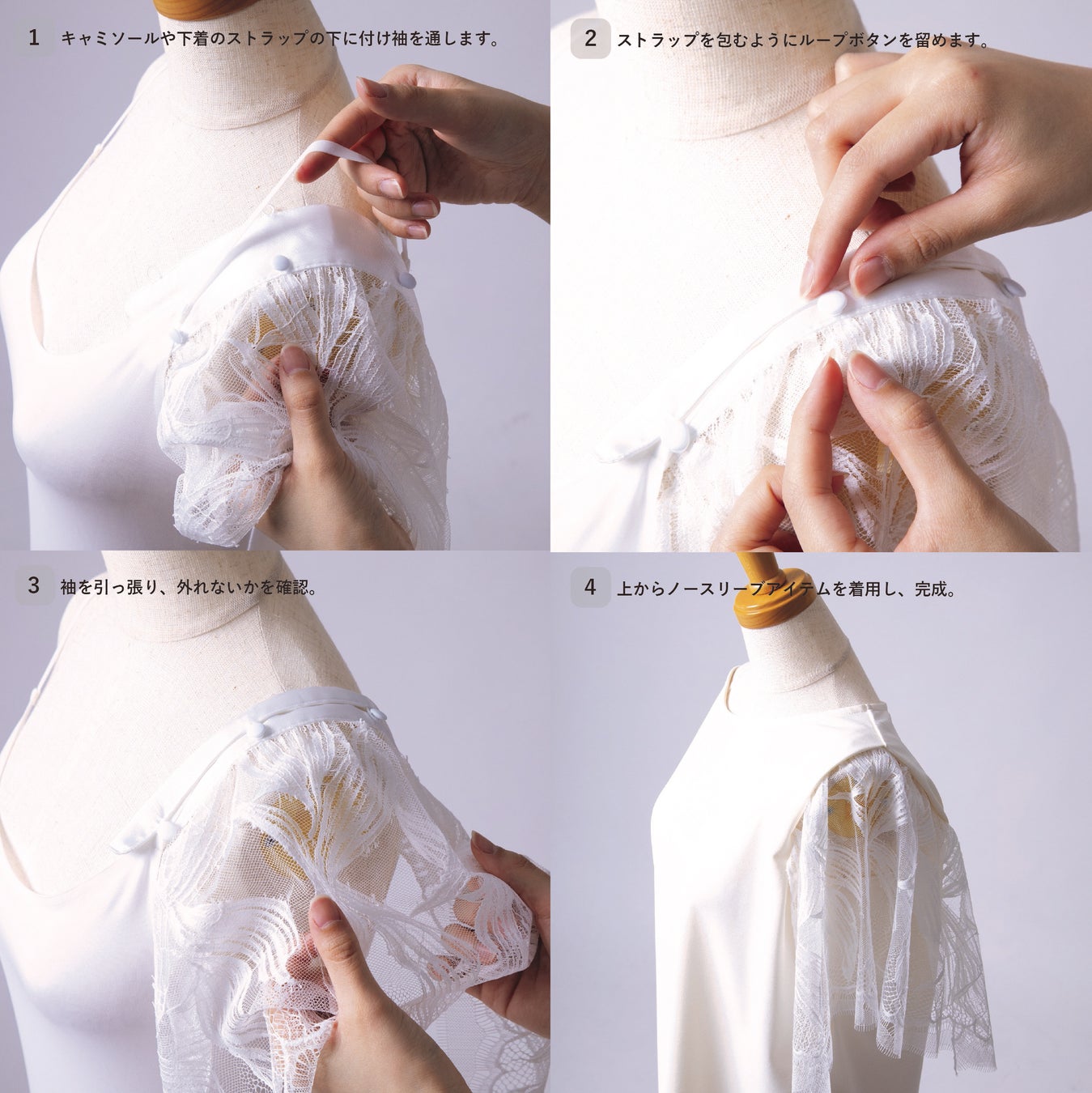 1 キャミソールや下着のストラップの下に付け袖を通します。

2 ストラップを包むようにループボタンを留めます。

3 袖を引っ張り、外れないかを確認。

4 上からノースリーブアイテムを着用し、完成。