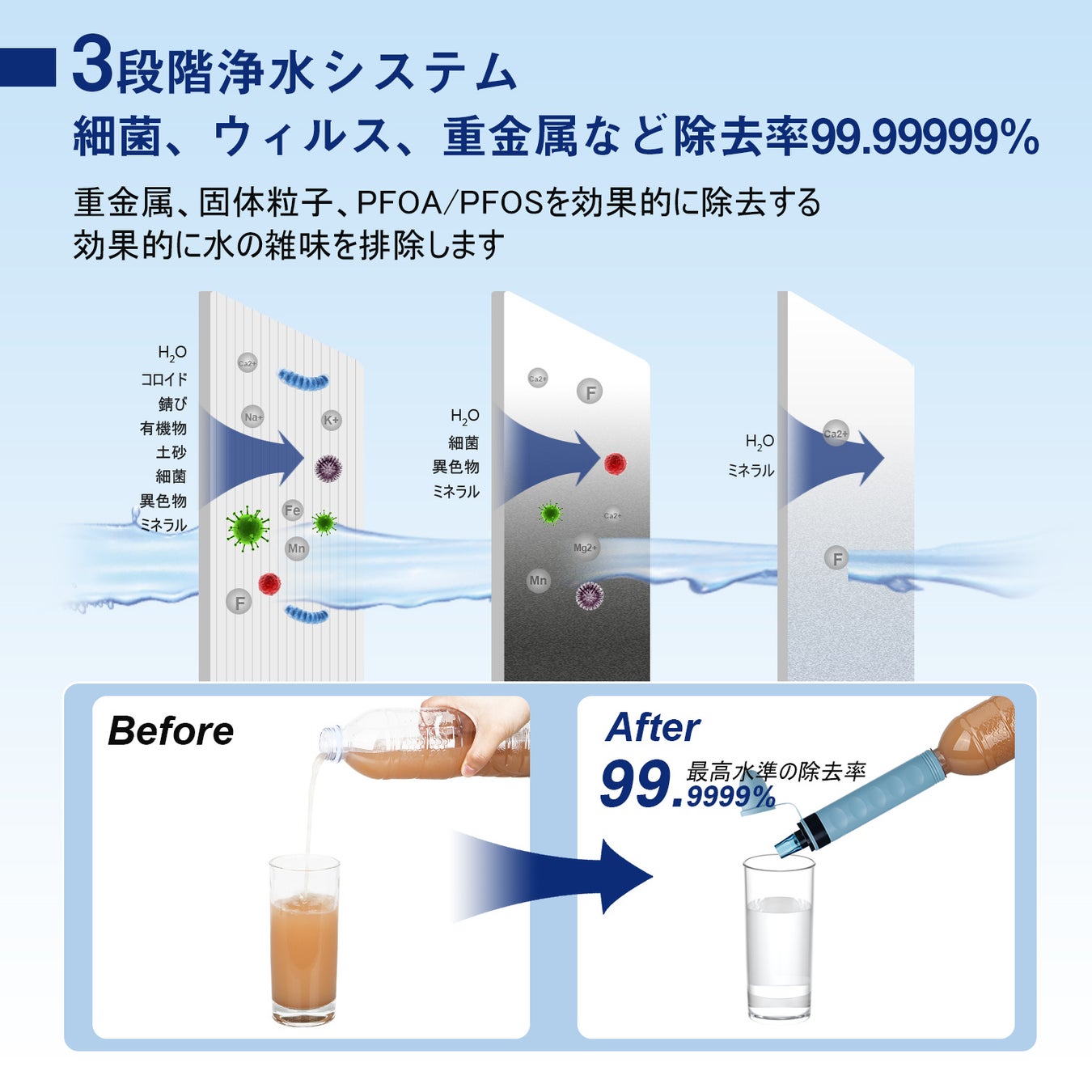 3段階浄水システム
細菌、ウィルス、重金属など除去率99.99999%

重金属、固体粒子、PFOA/PFOSを効果的に除去する
効果的に水の雑味を排除します

$H_2O$
コロイド
錆び
有機物
土砂
細菌
異色物
ミネラル

Ca2+
Na+
K+
Fe
Mn
F

$H_2O$
細菌
異色物
ミネラル

Ca2+
F
Ca2+
Mg2+
Mn

$H_2O$
ミネラル

Ca2+
F

Before

After
99.9999% 最高水準の除去率