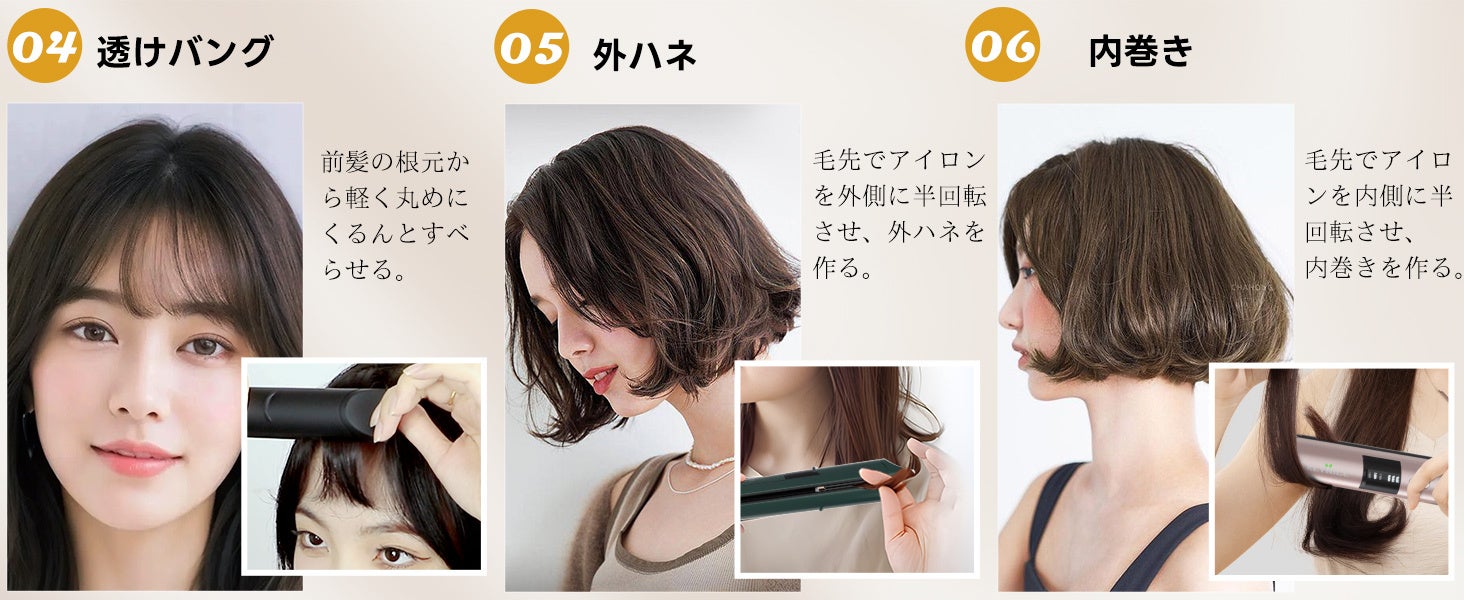 04 透けバング

前髪の根元から軽く丸めにくるんとすべらせる。

05 外ハネ

毛先でアイロンを外側に半回転させ、外ハネを作る。

06 内巻き

毛先でアイロンを内側に半回転させ、内巻きを作る。