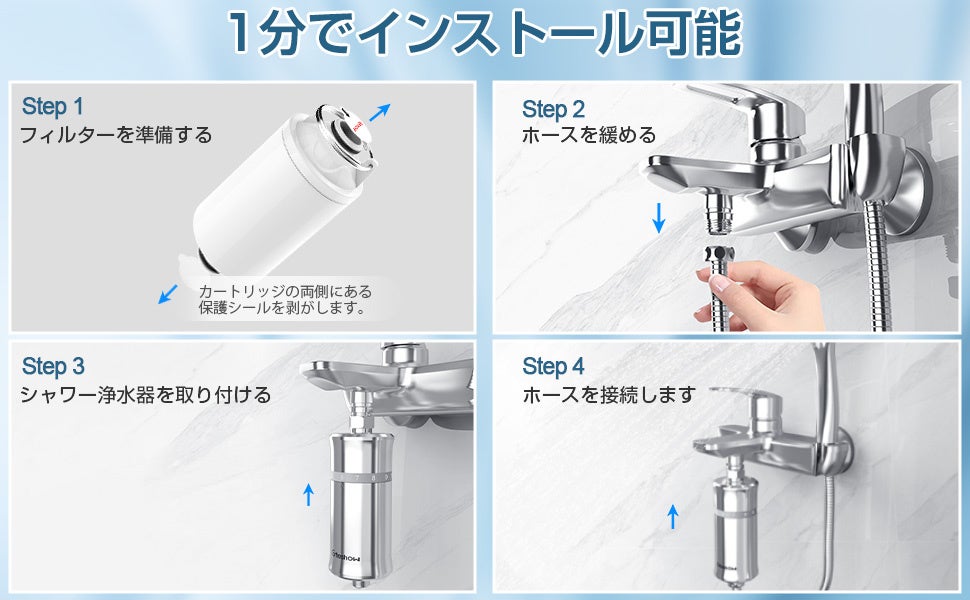 1分でインストール可能

Step 1
フィルターを準備する

カートリッジの両側にある保護シールを剥がします。

Step 2
ホースを緩める

Step 3
シャワー浄水器を取り付ける

Step 4
ホースを接続します