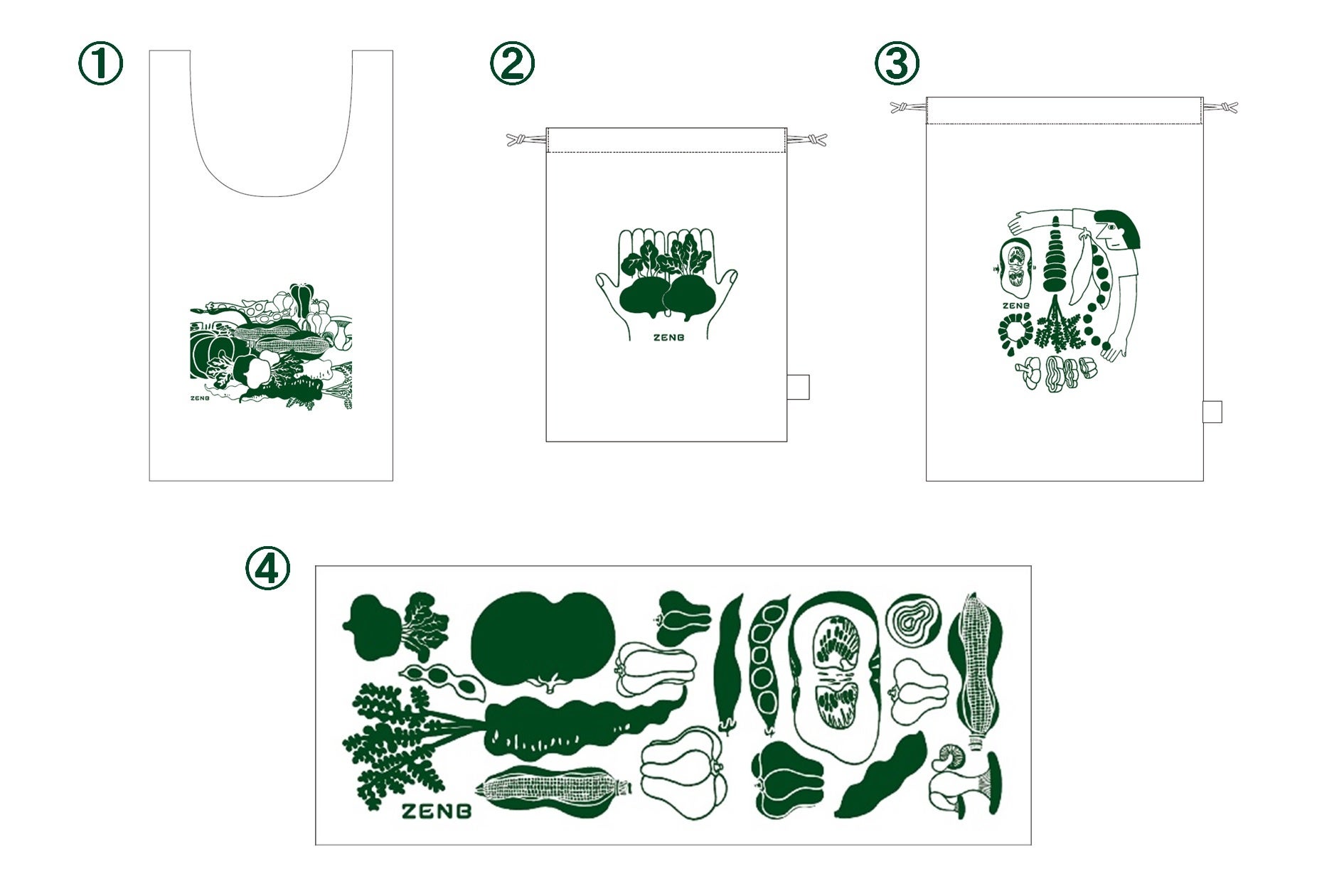 ①

ZENB

②

ZENB

③

ZENB

④

ZENB