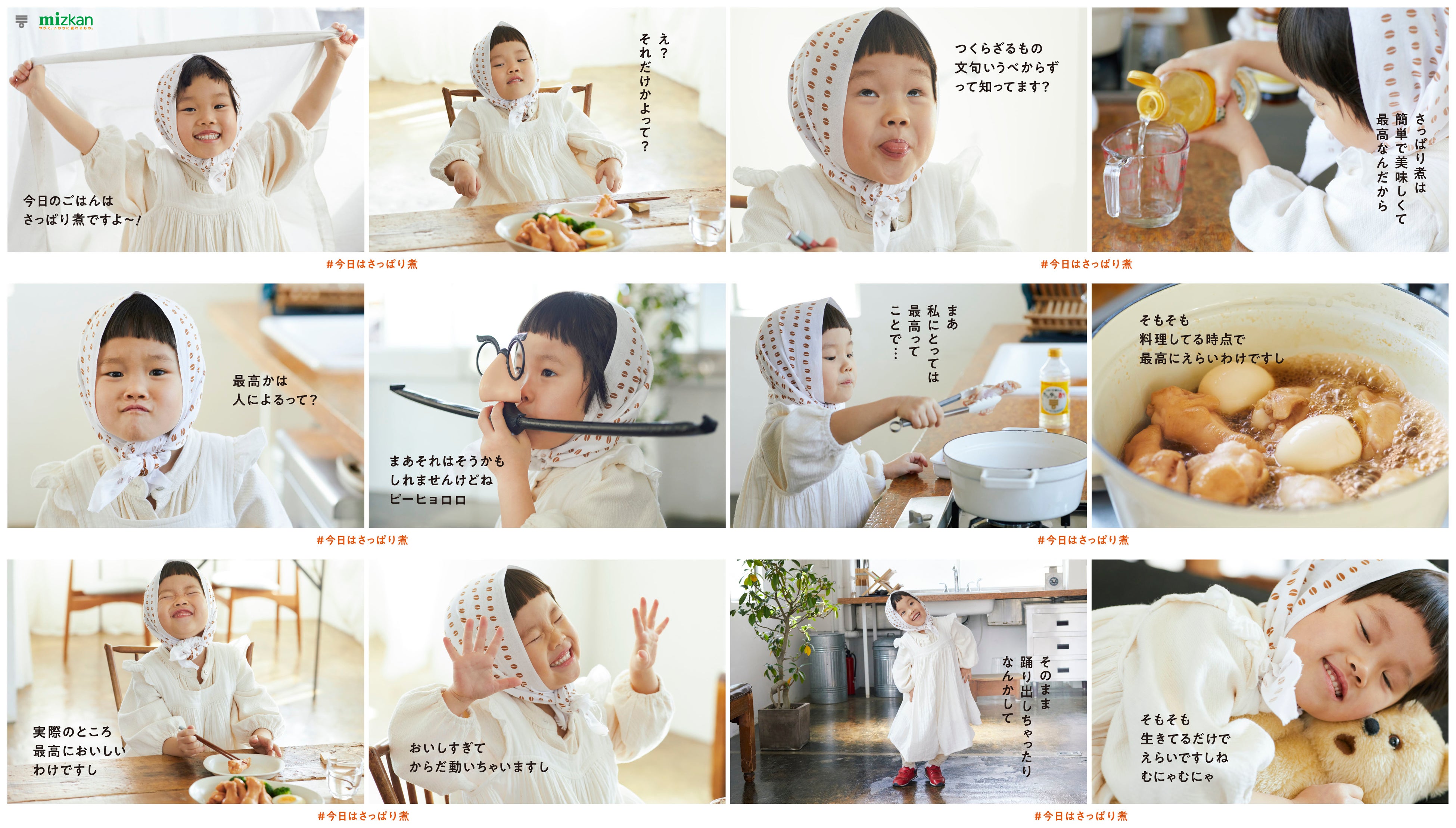 mizkan

今日のごはんは
さっぱり煮ですよ〜!

え?
それだけかよって?

#今日はさっぱり煮

つくらざるもの
文句いうべからず
って知ってます?

さっぱり煮は
簡単で美味しくて
最高なんだから

#今日はさっぱり煮

最高かは
人によるって?

まあそれはそうかも
しれませんけどね
ピーヒョロロ

#今日はさっぱり煮

まあ
私にとっては
最高って
ことで…

そもそも
料理してる時点で
最高にえらいわけですし

#今日はさっぱり煮

実際のところ
最高においしい
わけですし

おいしすぎて
からだ動いちゃいますし

#今日はさっぱり煮

そのまま
踊り出しちゃったり
なんかして

そもそも
生きてるだけで
えらいですしね
むにゃむにゃ

#今日はさっぱり煮