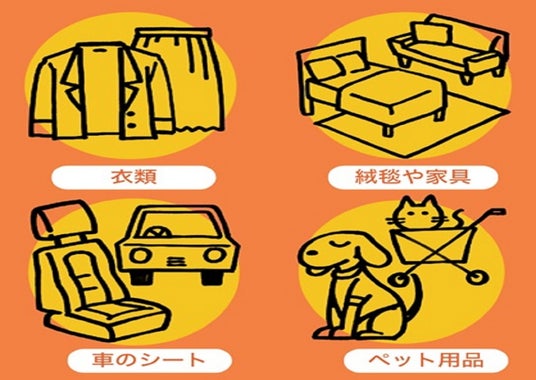 衣類

絨毯や家具

車のシート

ペット用品