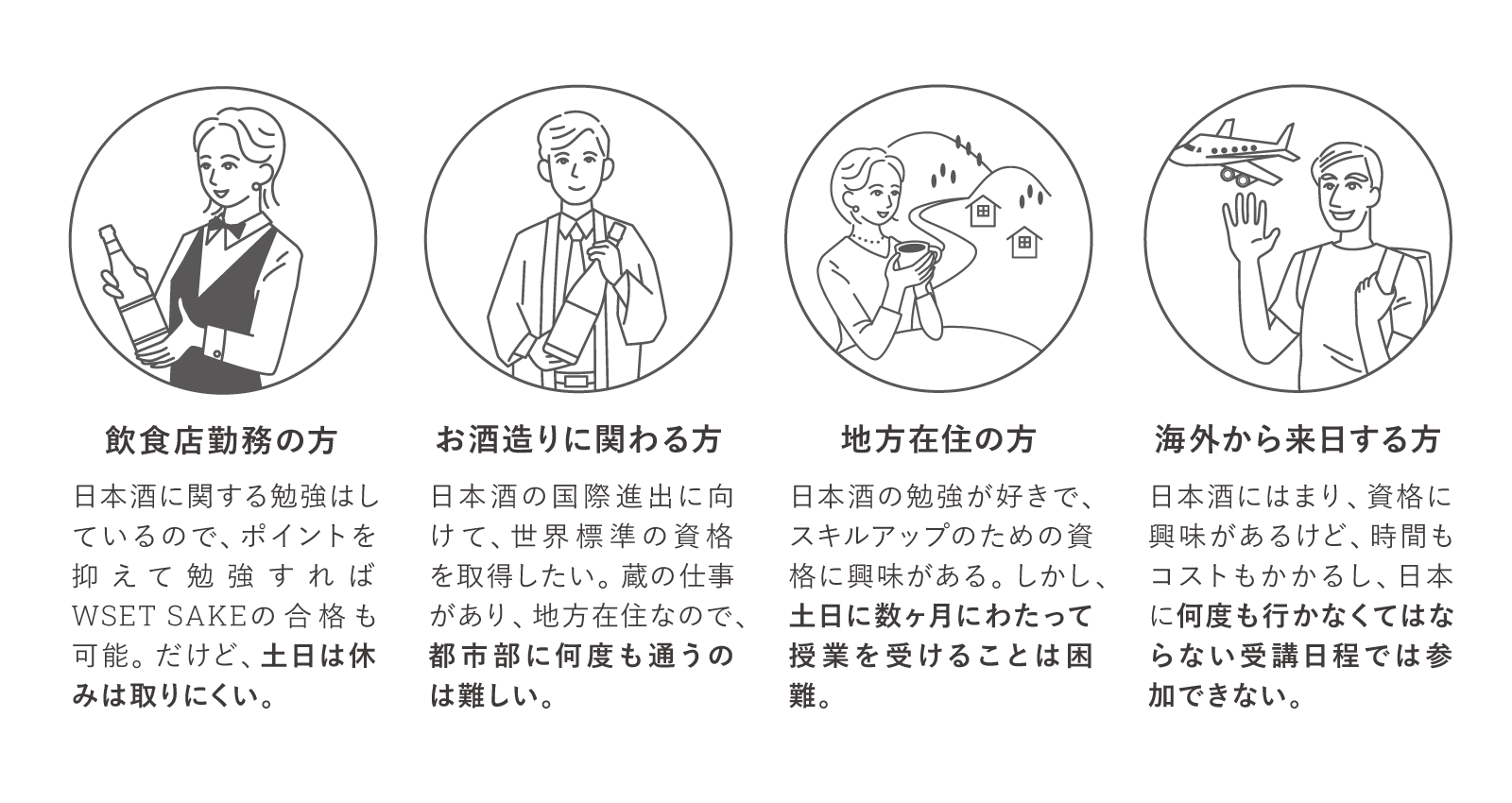 飲食店勤務の方

日本酒に関する勉強はしているので、ポイントを抑えて勉強すればWSET SAKEの合格も可能。だけど、土日は休みは取りにくい。

お酒造りに関わる方

日本酒の国際進出に向けて、世界標準の資格を取得したい。蔵の仕事があり、地方在住なので、都市部に何度も通うのは難しい。

地方在住の方

日本酒の勉強が好きで、スキルアップのための資格に興味がある。しかし、土日に数ヶ月にわたって授業を受けることは困難。

海外から来日する方

日本酒にはまり、資格に興味があるけど、時間もコストもかかるし、日本に何度も行かなくてはならない受講日程では参加できない。