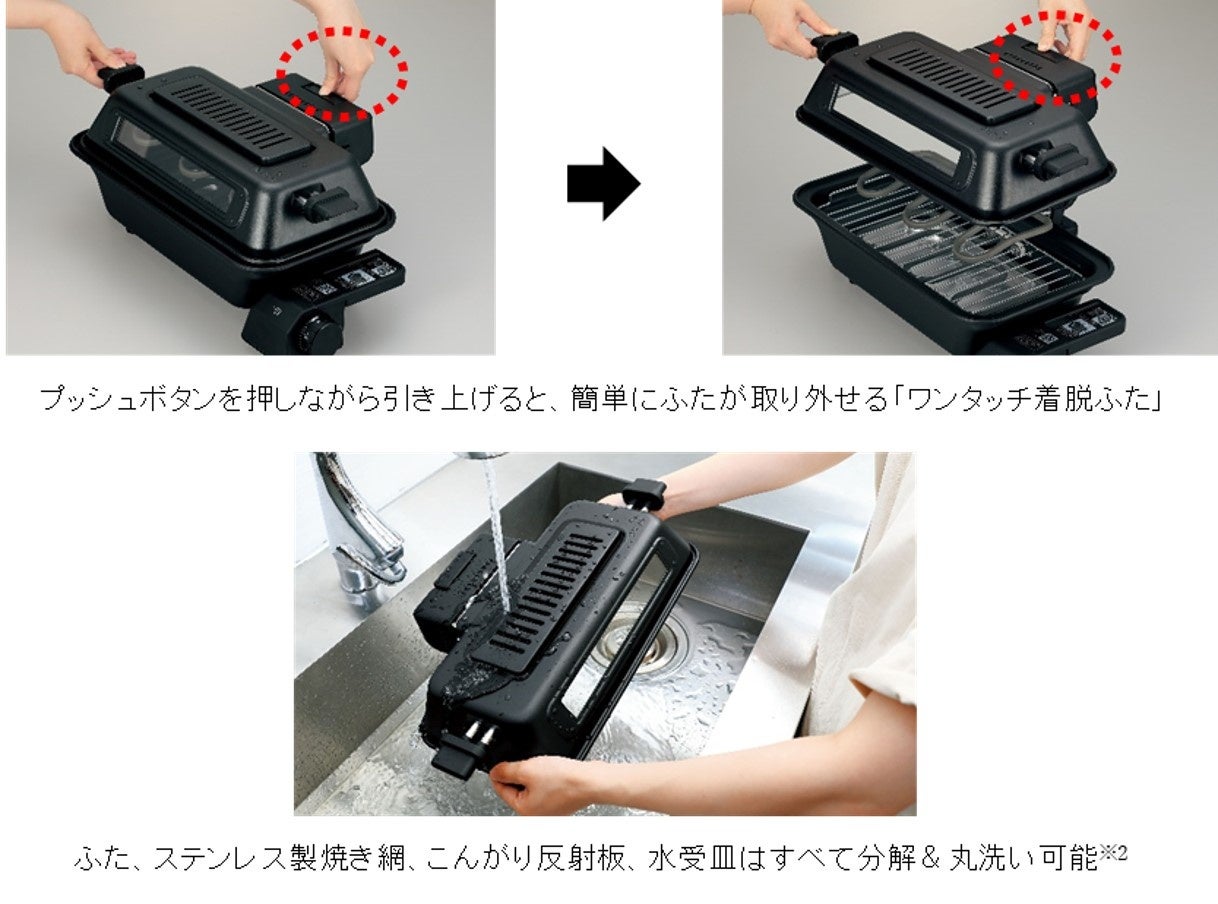 プッシュボタンを押しながら引き上げると、簡単にふたが取り外せる「ワンタッチ着脱ふた」

ふた、ステンレス製焼き網、こんがり反射板、水受皿はすべて分解＆丸洗い可能※2