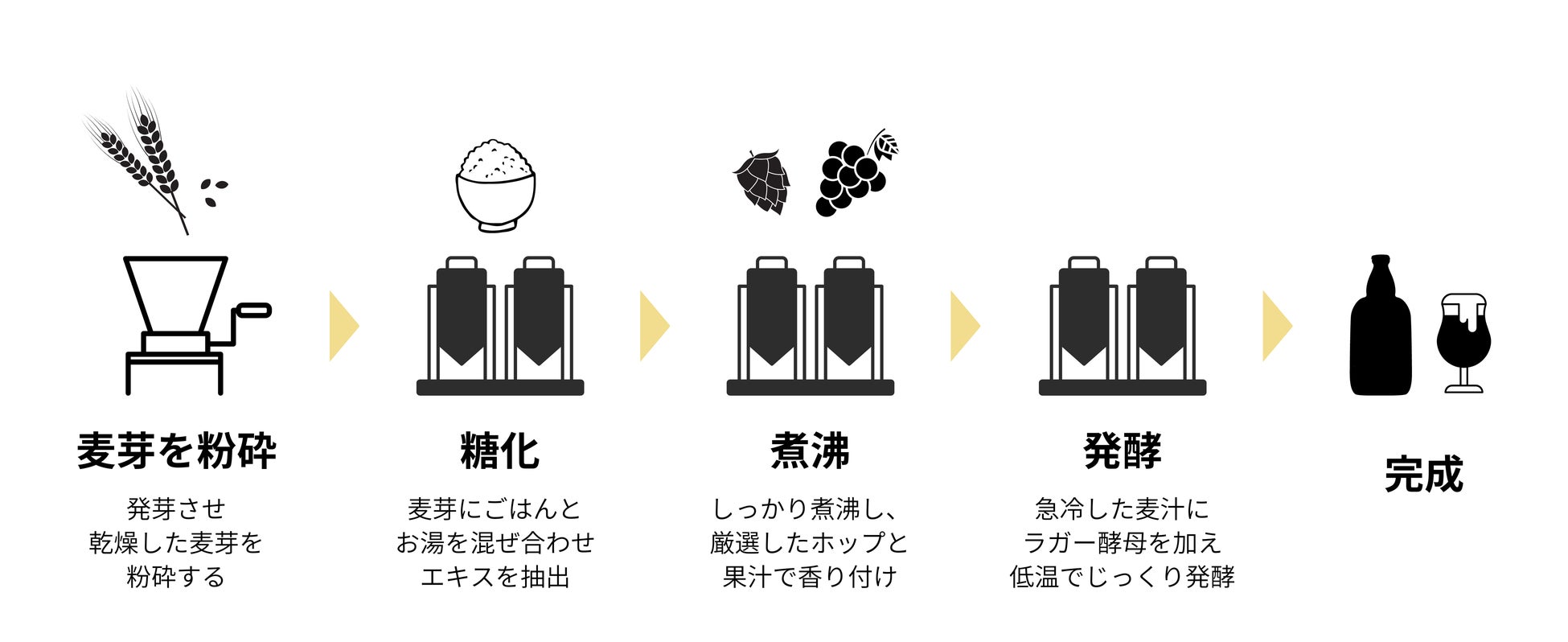 麦芽を粉砕

発芽させ
乾燥した麦芽を
粉砕する

糖化

麦芽にごはんと
お湯を混ぜ合わせ
エキスを抽出

煮沸

しっかり煮沸し、
厳選したホップと
果汁で香り付け

発酵

急冷した麦汁に
ラガー酵母を加え
低温でじっくり発酵

完成