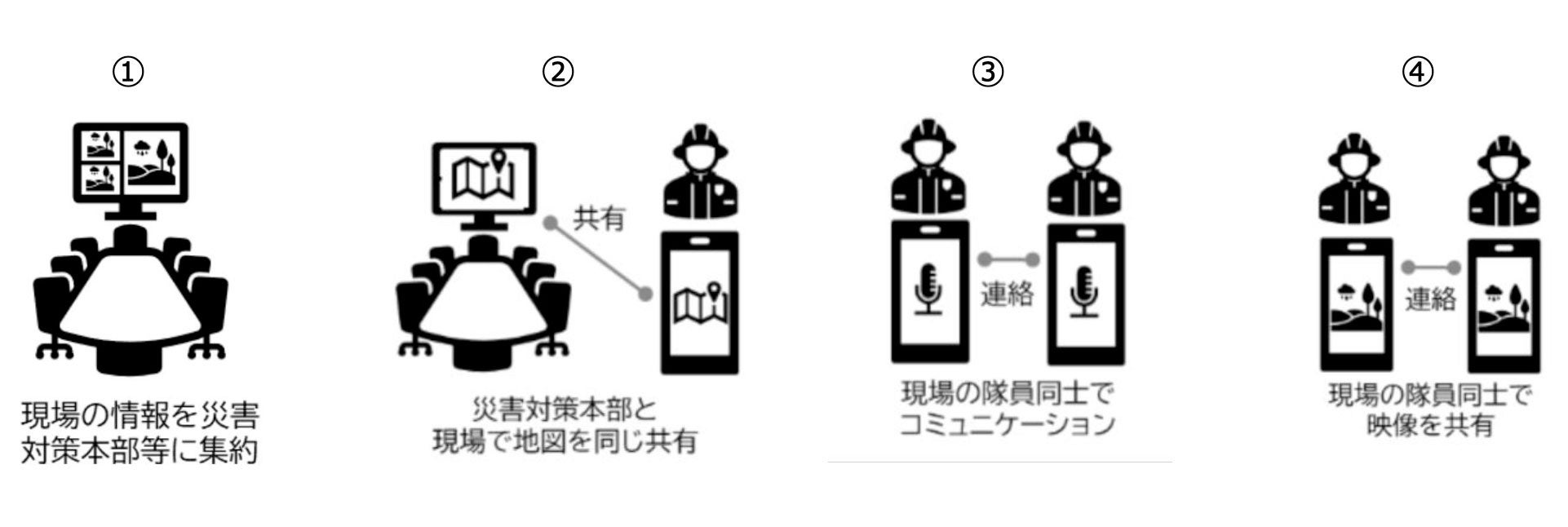 ①

現場の情報を災害対策本部等に集約

②

共有

災害対策本部と現場で地図を同じ共有

③

連絡

現場の隊員同士でコミュニケーション

④

連絡

現場の隊員同士で映像を共有