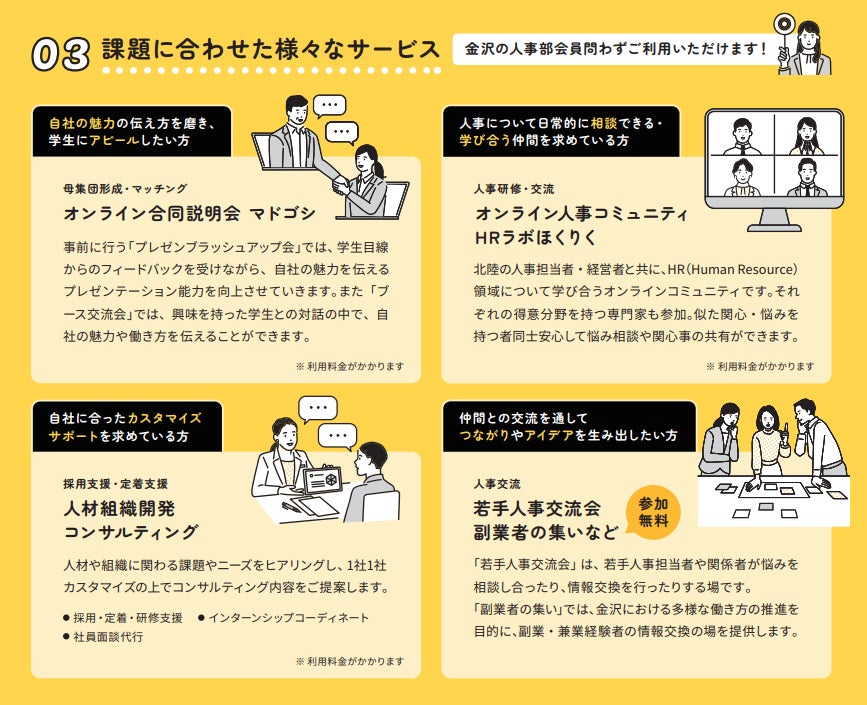 03 課題に合わせた様々なサービス

金沢の人事部会員問わずご利用いただけます！

自社の魅力の伝え方を磨き、学生にアピールしたい方

母集団形成・マッチング
オンライン合同説明会 マドゴシ

事前に行う「プレゼンブラッシュアップ会」では、学生目線からのフィードバックを受けながら、自社の魅力を伝えるプレゼンテーション能力を向上させていきます。また「ブース交流会」では、興味を持った学生との対話の中で、自社の魅力や働き方を伝えることができます。

※ 利用料金がかかります

人事について日常的に相談できる・学び合う仲間を求めている方

人事研修・交流
オンライン人事コミュニティ HRラボほくりく

北陸の人事担当者・経営者と共に、HR（Human Resource）領域について学び合うオンラインコミュニティです。それぞれの得意分野を持つ専門家も参加。似た関心・悩みを持つ者同士安心して悩み相談や関心事の共有ができます。

※ 利用料金がかかります

自社に合ったカスタマイズサポートを求めている方

採用支援・定着支援
人材組織開発 コンサルティング

人材や組織に関わる課題やニーズをヒアリングし、1社1社カスタマイズの上でコンサルティング内容をご提案します。

● 採用・定着・研修支援 ● インターンシップコーディネート
● 社員面談代行

※ 利用料金がかかります

仲間との交流を通してつながりやアイデアを生み出したい方

人事交流
若手人事交流会 副業者の集いなど

参加無料

「若手人事交流会」は、若手人事担当者や関係者が悩みを相談し合ったり、情報交換を行ったりする場です。
「副業者の集い」では、金沢における多様な働き方の推進を目的に、副業・兼業経験者の情報交換の場を提供します。