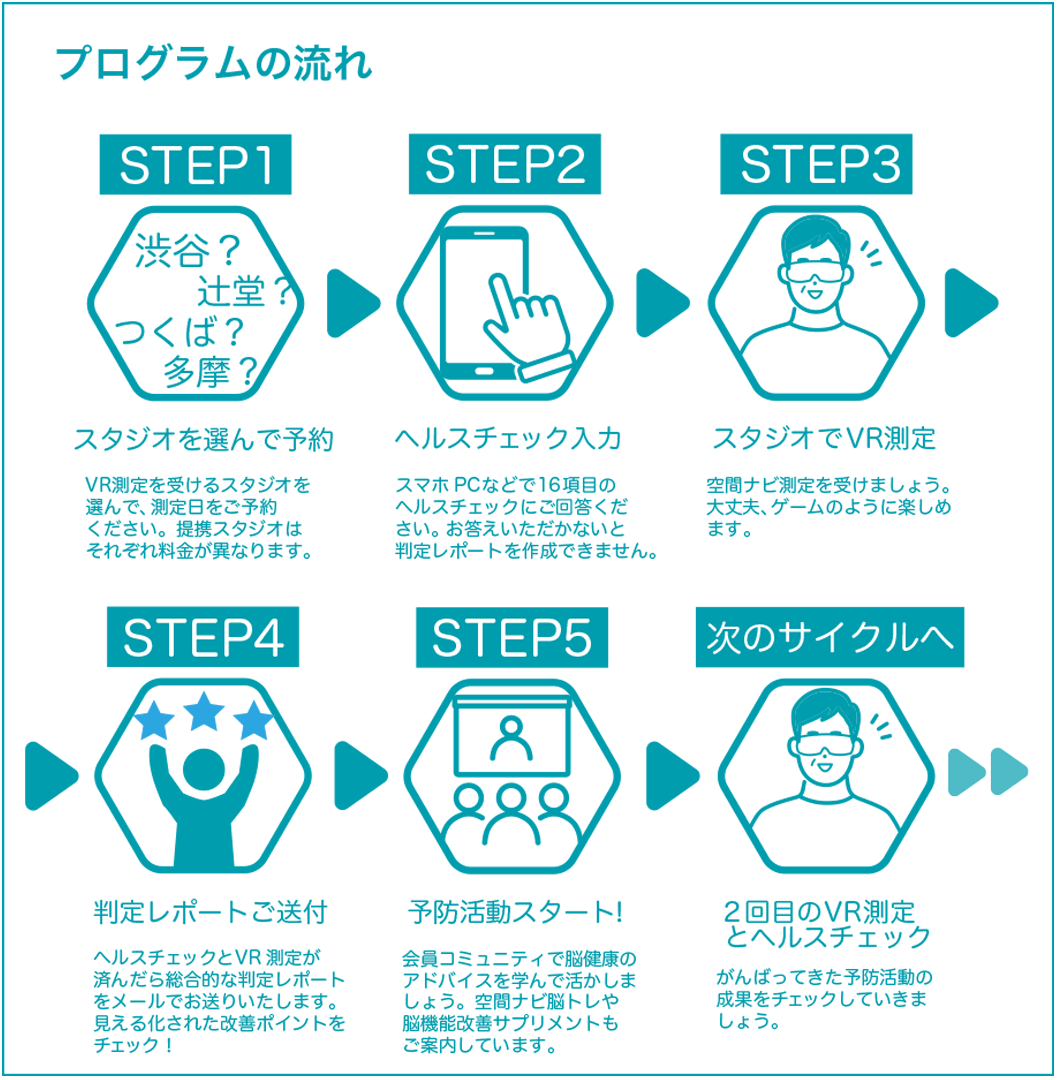 プログラムの流れ

STEP1

渋谷？
辻堂？
つくば？
多摩？

スタジオを選んで予約

VR測定を受けるスタジオを選んで、測定日をご予約ください。提携スタジオはそれぞれ料金が異なります。

STEP2

ヘルスチェック入力

スマホ PCなどで16項目のヘルスチェックにご回答ください。お答えいただかないと判定レポートを作成できません。

STEP3

スタジオでVR測定

空間ナビ測定を受けましょう。大丈夫、ゲームのように楽しめます。

STEP4

判定レポートご送付

ヘルスチェックとVR 測定が済んだら総合的な判定レポートをメールでお送りいたします。見える化された改善ポイントをチェック！

STEP5

予防活動スタート!

会員コミュニティで脳健康のアドバイスを学んで活かしましょう。空間ナビ脳トレや脳機能改善サプリメントもご案内しています。

次のサイクルへ

２回目のVR測定とヘルスチェック

がんばってきた予防活動の成果をチェックしていきましょう。