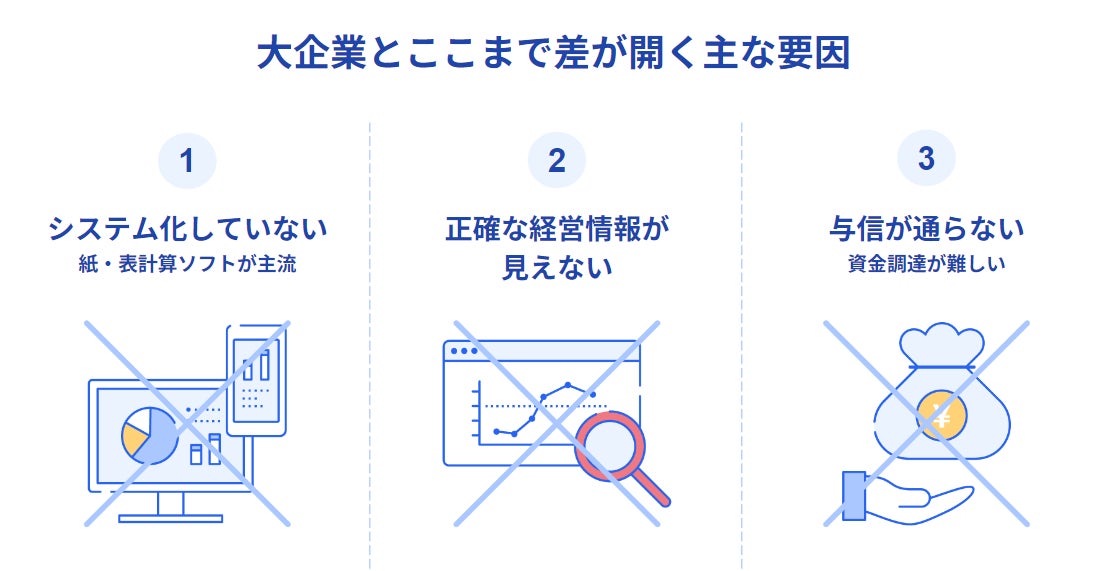 大企業とここまで差が開く主な要因

1

システム化していない
紙・表計算ソフトが主流

2

正確な経営情報が見えない

3

与信が通らない
資金調達が難しい

¥