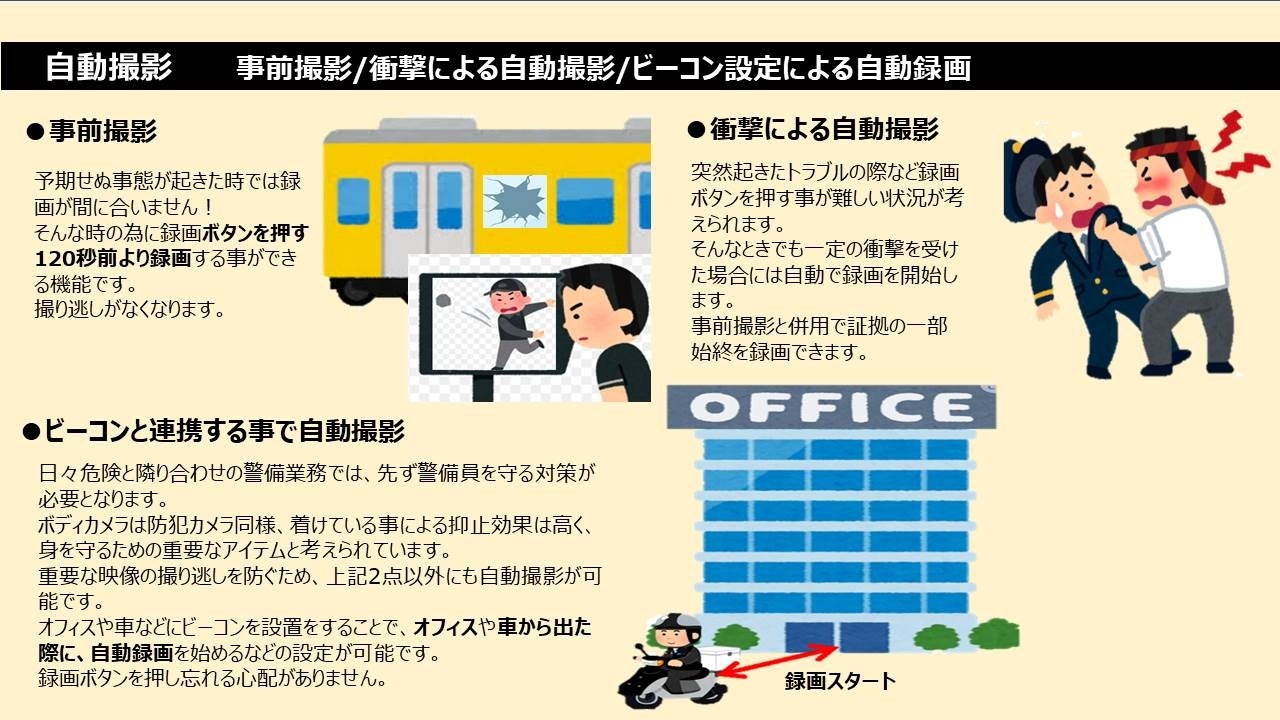 自動撮影　事前撮影/衝撃による自動撮影/ビーコン設定による自動録画

●事前撮影

予期せぬ事態が起きた時では録画が間に合いません！
そんな時の為に録画ボタンを押す120秒前より録画する事ができる機能です。
撮り逃しがなくなります。

●衝撃による自動撮影

突然起きたトラブルの際など録画ボタンを押す事が難しい状況が考えられます。
そんなときでも一定の衝撃を受けた場合には自動で録画を開始します。
事前撮影と併用で証拠の一部始終を録画できます。

●ビーコンと連携する事で自動撮影

日々危険と隣り合わせの警備業務では、先ず警備員を守る対策が必要となります。
ボディカメラは防犯カメラ同様、着けている事による抑止効果は高く、身を守るための重要なアイテムと考えられています。
重要な映像の撮り逃しを防ぐため、上記2点以外にも自動撮影が可能です。
オフィスや車などにビーコンを設置をすることで、オフィスや車から出た際に、自動録画を始めるなどの設定が可能です。
録画ボタンを押し忘れる心配がありません。

OFFICE

録画スタート