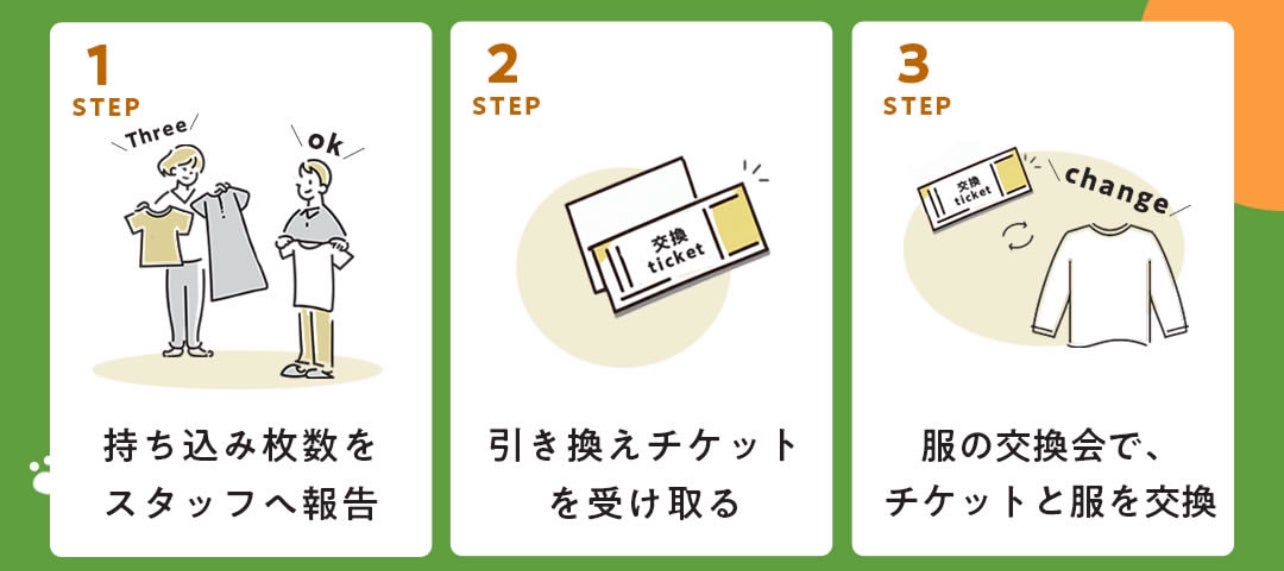 1
STEP
Three
ok
持ち込み枚数をスタッフへ報告

2
STEP
交換
ticket
引き換えチケットを受け取る

3
STEP
交換
ticket
change
服の交換会で、チケットと服を交換