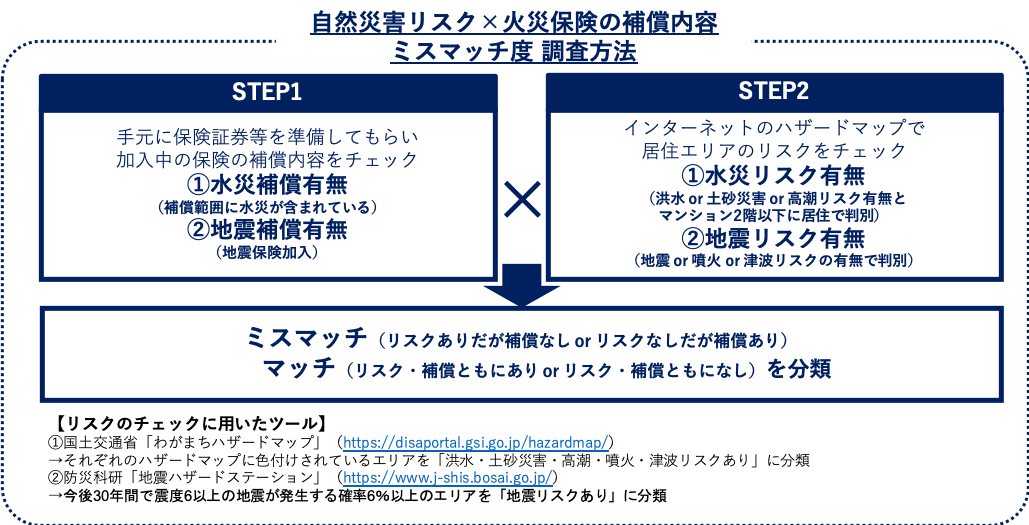 自然災害リスク×火災保険の補償内容
ミスマッチ度 調査方法

STEP1

手元に保険証券等を準備してもらい
加入中の保険の補償内容をチェック
①水災補償有無
（補償範囲に水災が含まれている）
②地震補償有無
（地震保険加入）

×

STEP2

インターネットのハザードマップで
居住エリアのリスクをチェック
①水災リスク有無
（洪水 or 土砂災害 or 高潮リスク有無と
マンション2階以下に居住で判別）
②地震リスク有無
（地震 or 噴火 or 津波リスクの有無で判別）

ミスマッチ（リスクありだが補償なし or リスクなしだが補償あり）
マッチ（リスク・補償ともにあり or リスク・補償ともになし）を分類

【リスクのチェックに用いたツール】
①国土交通省「わがまちハザードマップ」（https://disaportal.gsi.go.jp/hazardmap/）
→それぞれのハザードマップに色付けされているエリアを「洪水・土砂災害・高潮・噴火・津波リスクあり」に分類
②防災科研「地震ハザードステーション」（https://www.j-shis.bosai.go.jp/）
→今後30年間で震度6以上の地震が発生する確率6%以上のエリアを「地震リスクあり」に分類