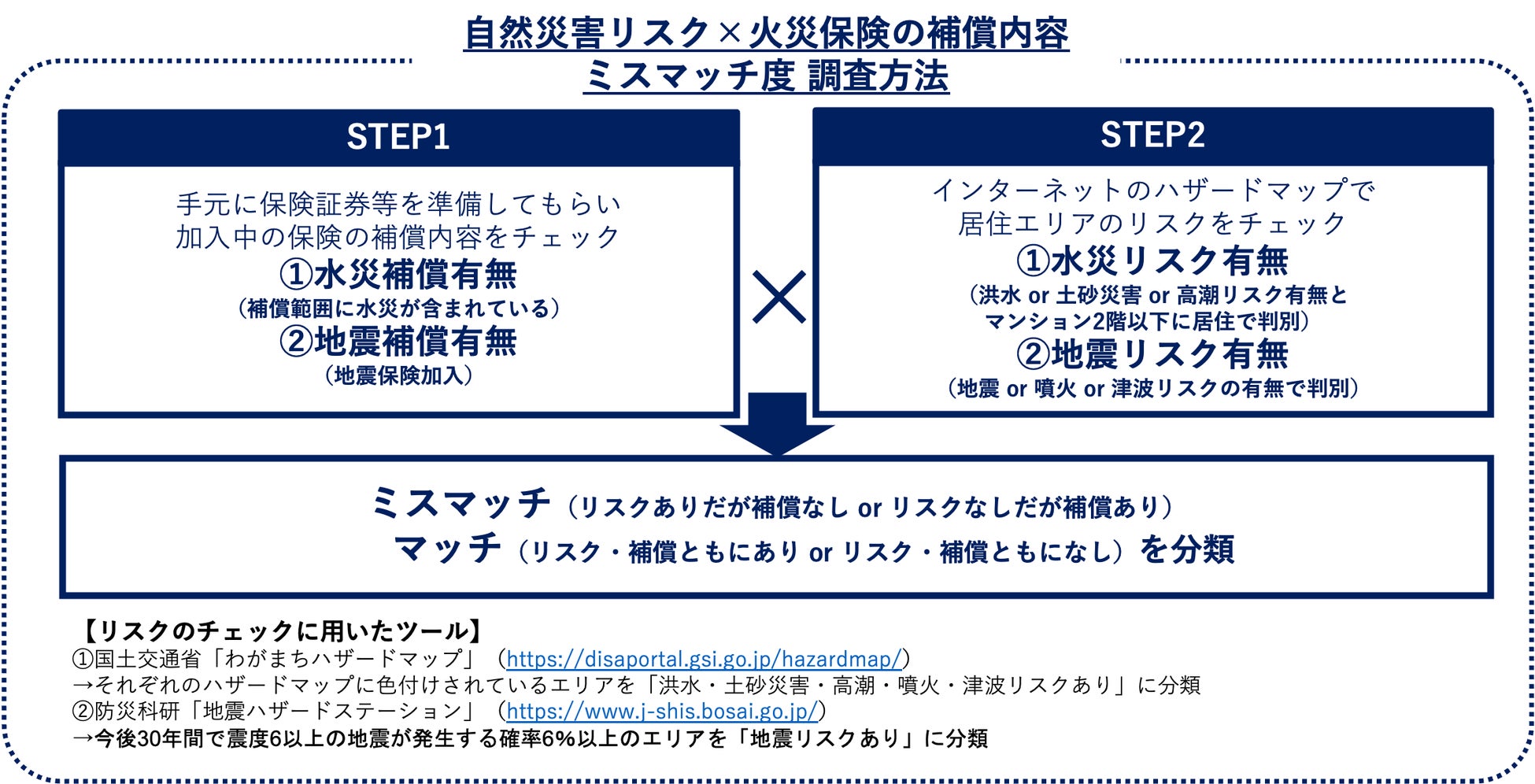 自然災害リスク×火災保険の補償内容
ミスマッチ度 調査方法

STEP1

手元に保険証券等を準備してもらい
加入中の保険の補償内容をチェック
①水災補償有無
（補償範囲に水災が含まれている）
②地震補償有無
（地震保険加入）

×

STEP2

インターネットのハザードマップで
居住エリアのリスクをチェック
①水災リスク有無
（洪水 or 土砂災害 or 高潮リスク有無と
マンション2階以下に居住で判別）
②地震リスク有無
（地震 or 噴火 or 津波リスクの有無で判別）

ミスマッチ（リスクありだが補償なし or リスクなしだが補償あり）
マッチ（リスク・補償ともにあり or リスク・補償ともになし）を分類

【リスクのチェックに用いたツール】
①国土交通省「わがまちハザードマップ」（https://disaportal.gsi.go.jp/hazardmap/）
→それぞれのハザードマップに色付けされているエリアを「洪水・土砂災害・高潮・噴火・津波リスクあり」に分類
②防災科研「地震ハザードステーション」（https://www.j-shis.bosai.go.jp/）
→今後30年間で震度6以上の地震が発生する確率6%以上のエリアを「地震リスクあり」に分類