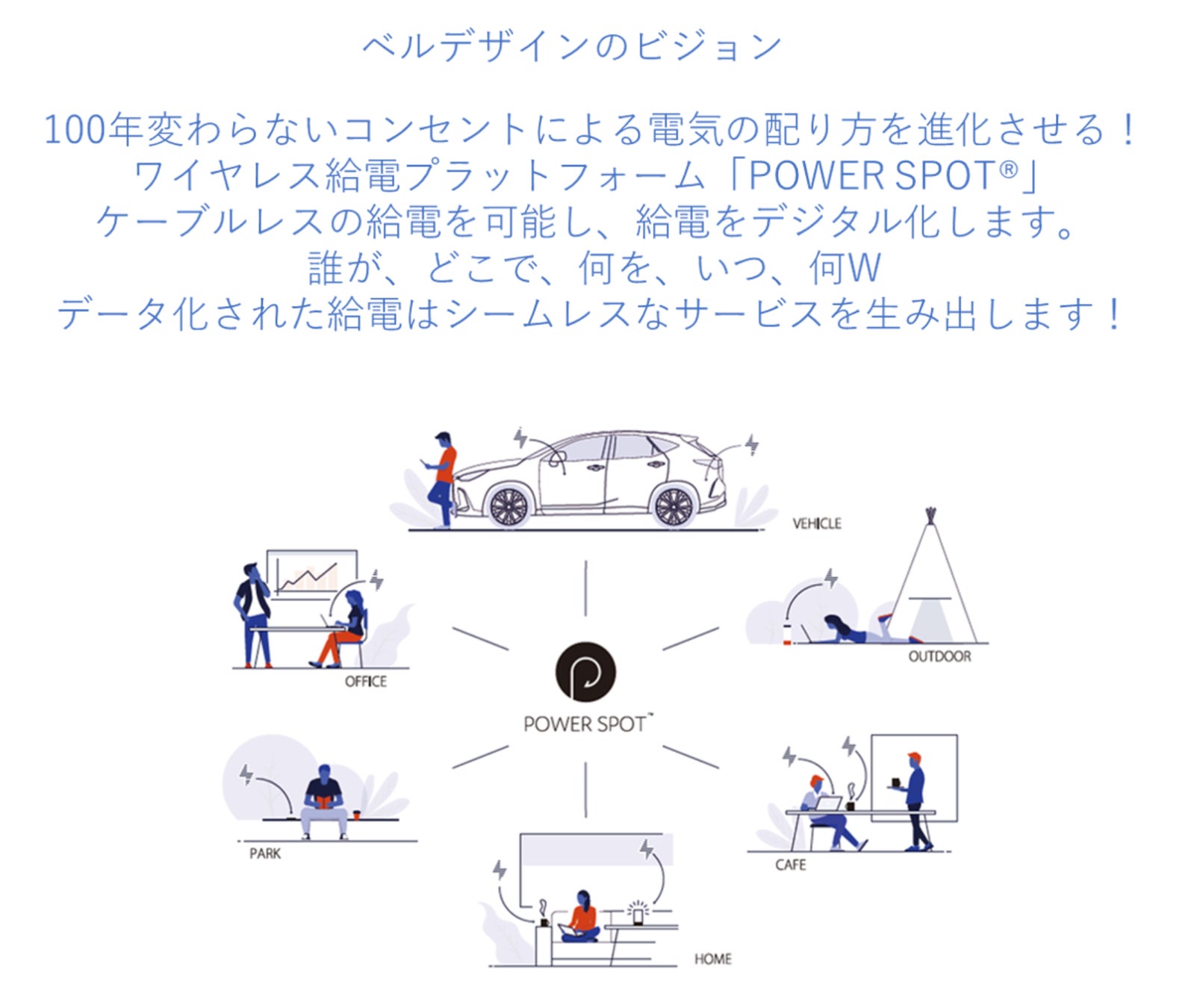 ベルデザインのビジョン

100年変わらないコンセントによる電気の配り方を進化させる！
ワイヤレス給電プラットフォーム「POWER SPOT®」
ケーブルレスの給電を可能し、給電をデジタル化します。
誰が、どこで、何を、いつ、何W
データ化された給電はシームレスなサービスを生み出します！

VEHICLE

OFFICE

OUTDOOR

POWER SPOT™

PARK

CAFE

HOME