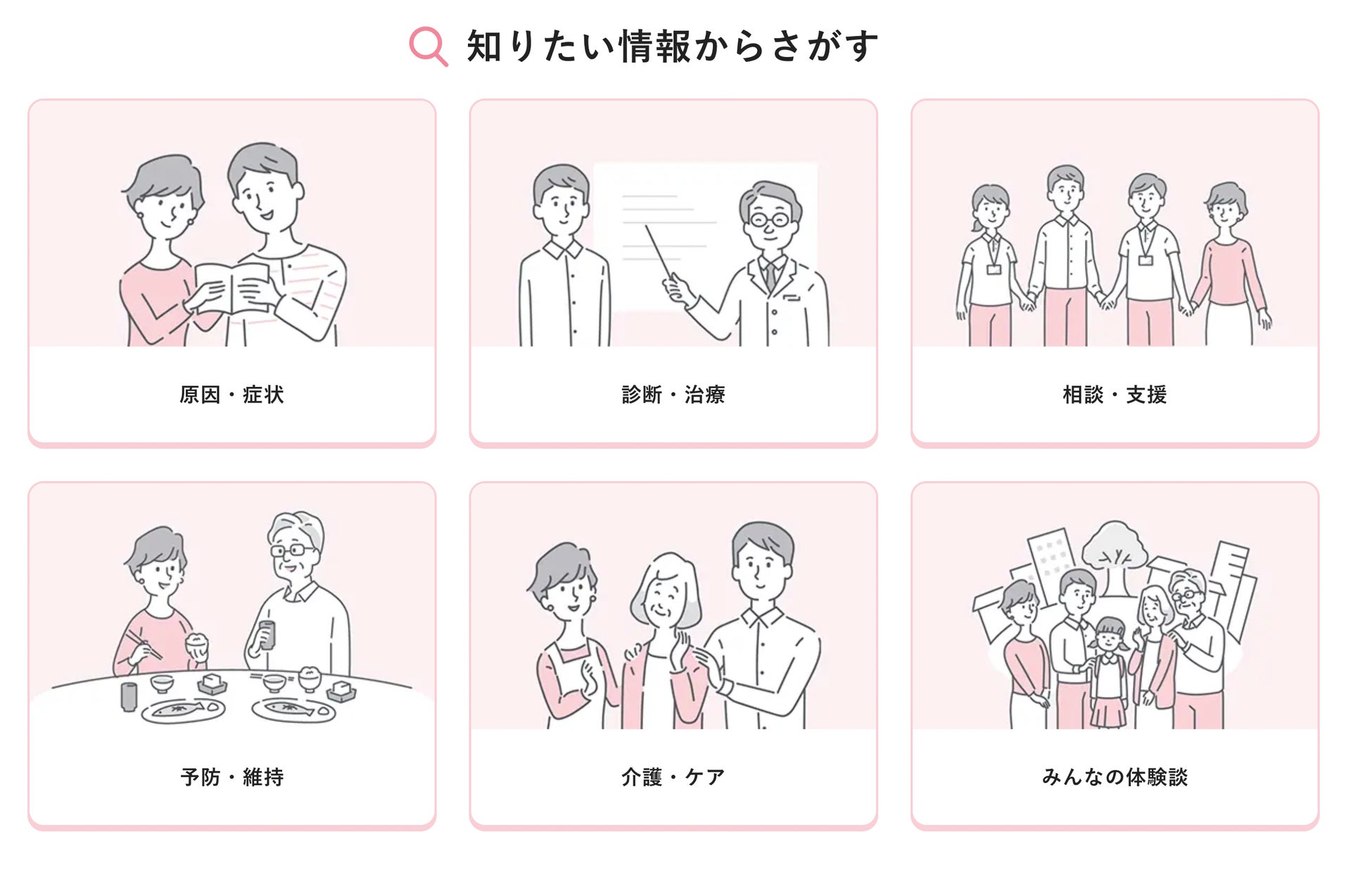 知りたい情報からさがす

原因・症状

診断・治療

相談・支援

予防・維持

介護・ケア

みんなの体験談