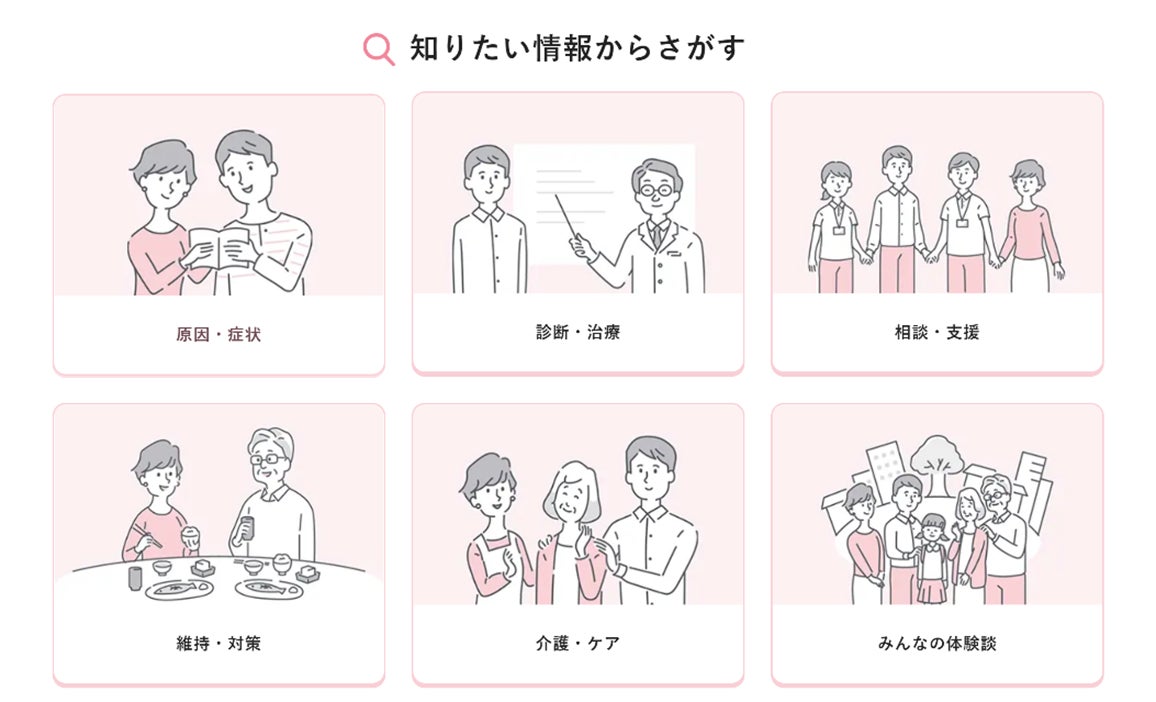 知りたい情報からさがす

原因・症状

診断・治療

相談・支援

維持・対策

介護・ケア

みんなの体験談