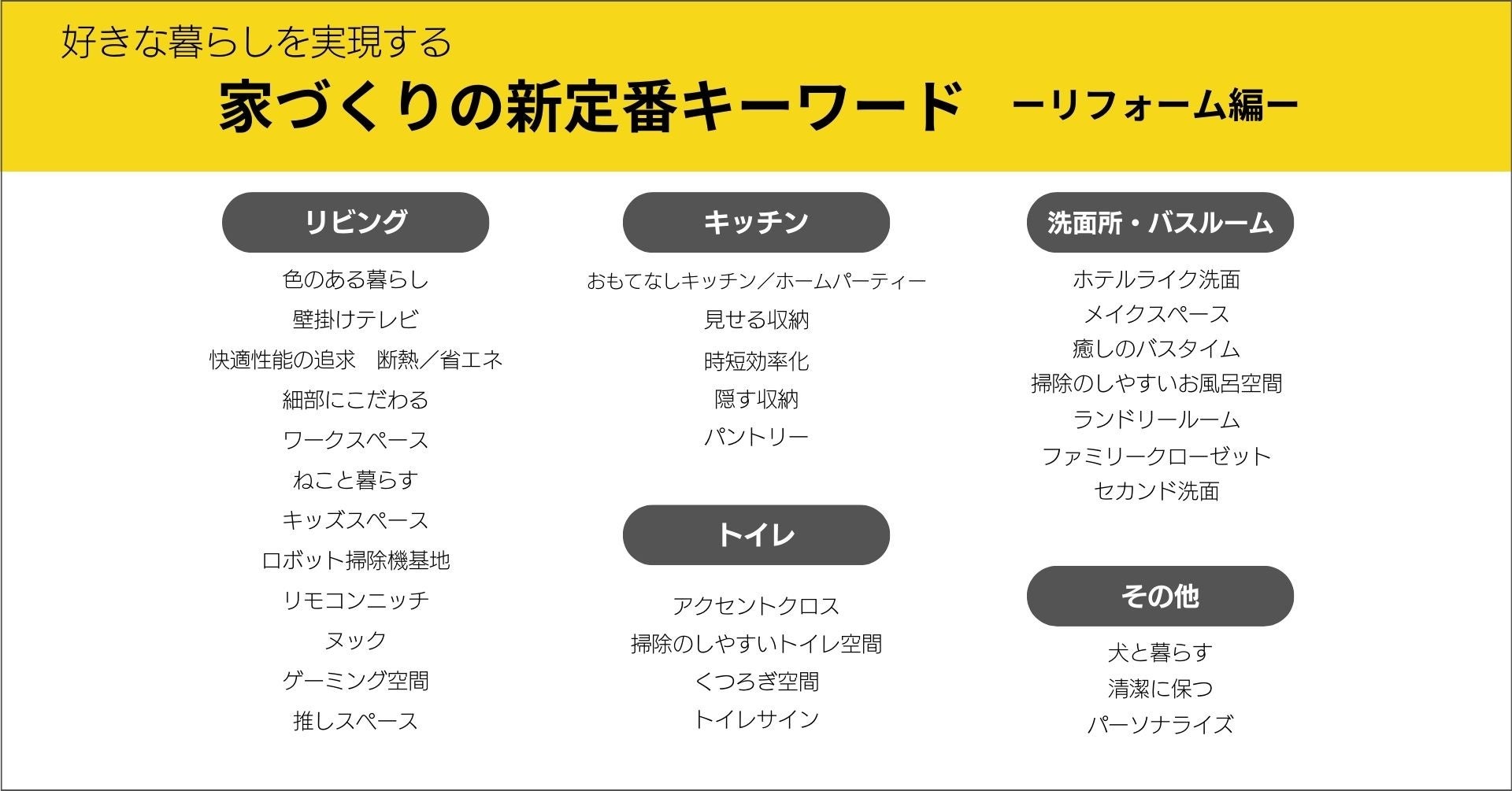 好きな暮らしを実現する

家づくりの新定番キーワード ーリフォーム編ー

リビング

色のある暮らし
壁掛けテレビ
快適性能の追求 断熱／省エネ
細部にこだわる
ワークスペース
ねこと暮らす
キッズスペース
ロボット掃除機基地
リモコンニッチ
ヌック
ゲーミング空間
推しスペース

キッチン

おもてなしキッチン／ホームパーティー
見せる収納
時短効率化
隠す収納
パントリー

トイレ

アクセントクロス
掃除のしやすいトイレ空間
くつろぎ空間
トイレサイン

洗面所・バスルーム

ホテルライク洗面
メイクスペース
癒しのバスタイム
掃除のしやすいお風呂空間
ランドリールーム
ファミリークローゼット
セカンド洗面

その他

犬と暮らす
清潔に保つ
パーソナライズ