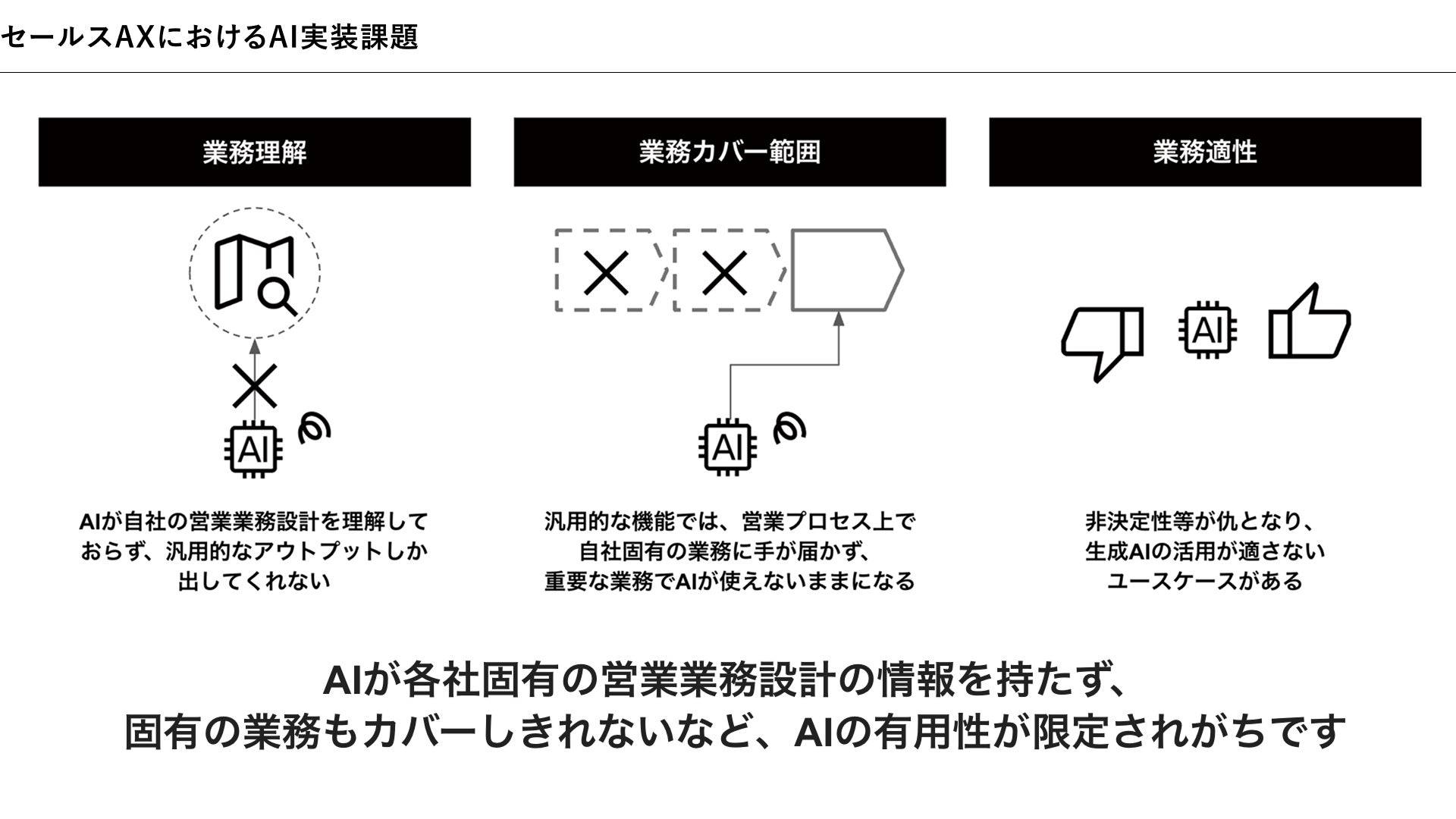 セールスAXにおけるAI実装課題

業務理解

AI

AIが自社の営業業務設計を理解しておらず、汎用的なアウトプットしか出してくれない

業務カバー範囲

AI

汎用的な機能では、営業プロセス上で自社固有の業務に手が届かず、重要な業務でAIが使えないままになる

業務適性

AI

非決定性等が仇となり、生成AIの活用が適さないユースケースがある

AIが各社固有の営業業務設計の情報を持たず、固有の業務もカバーしきれないなど、AIの有用性が限定されがちです