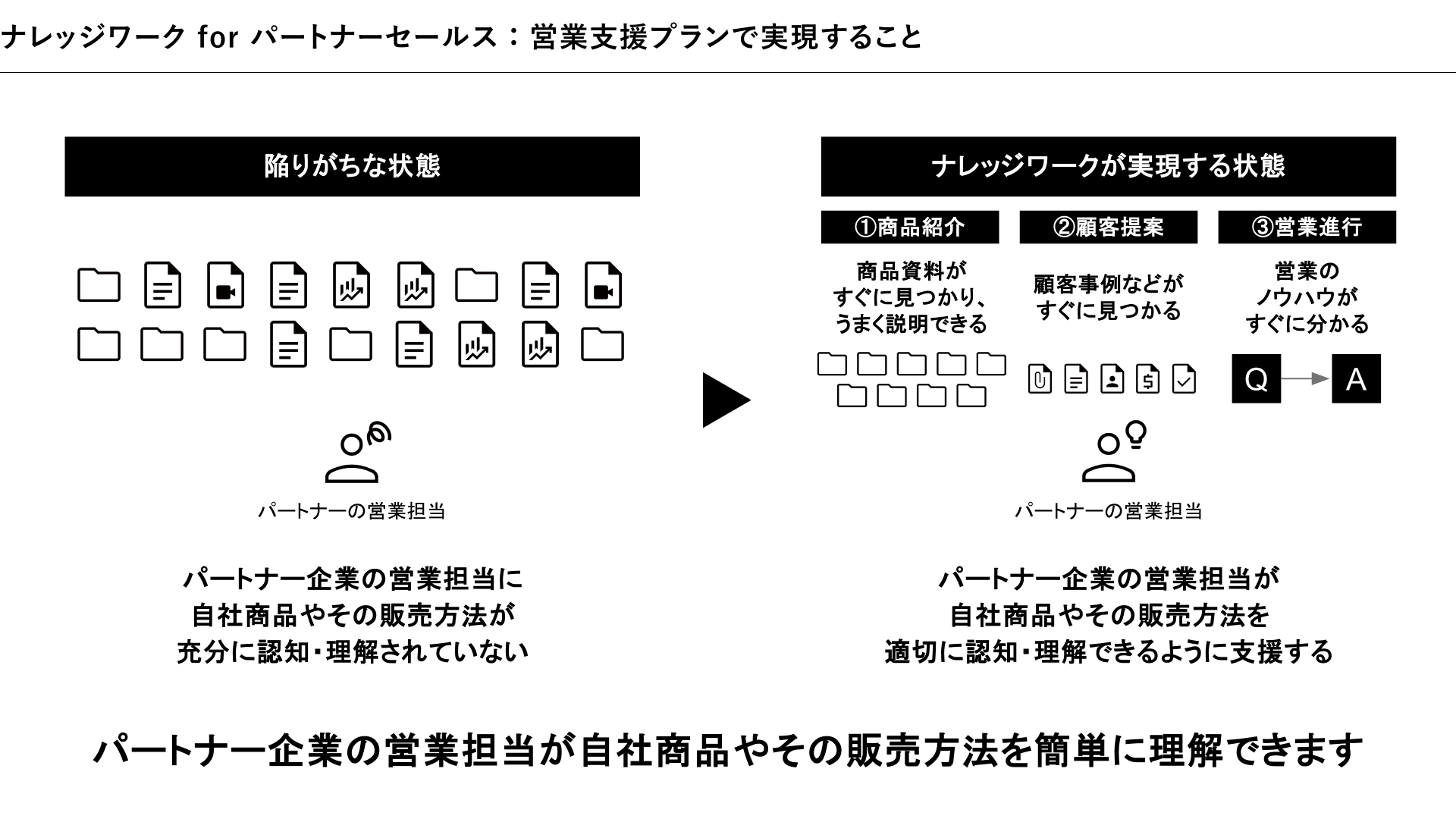 ナレッジワーク for パートナーセールス：営業支援プランで実現すること

陥りがちな状態

パートナーの営業担当

パートナー企業の営業担当に
自社商品やその販売方法が
充分に認知・理解されていない

ナレッジワークが実現する状態

①商品紹介

商品資料が
すぐに見つかり、
うまく説明できる

②顧客提案

顧客事例などが
すぐに見つかる

③営業進行

営業の
ノウハウが
すぐに分かる

Q

A

パートナーの営業担当

パートナー企業の営業担当が
自社商品やその販売方法を
適切に認知・理解できるように支援する

パートナー企業の営業担当が自社商品やその販売方法を簡単に理解できます