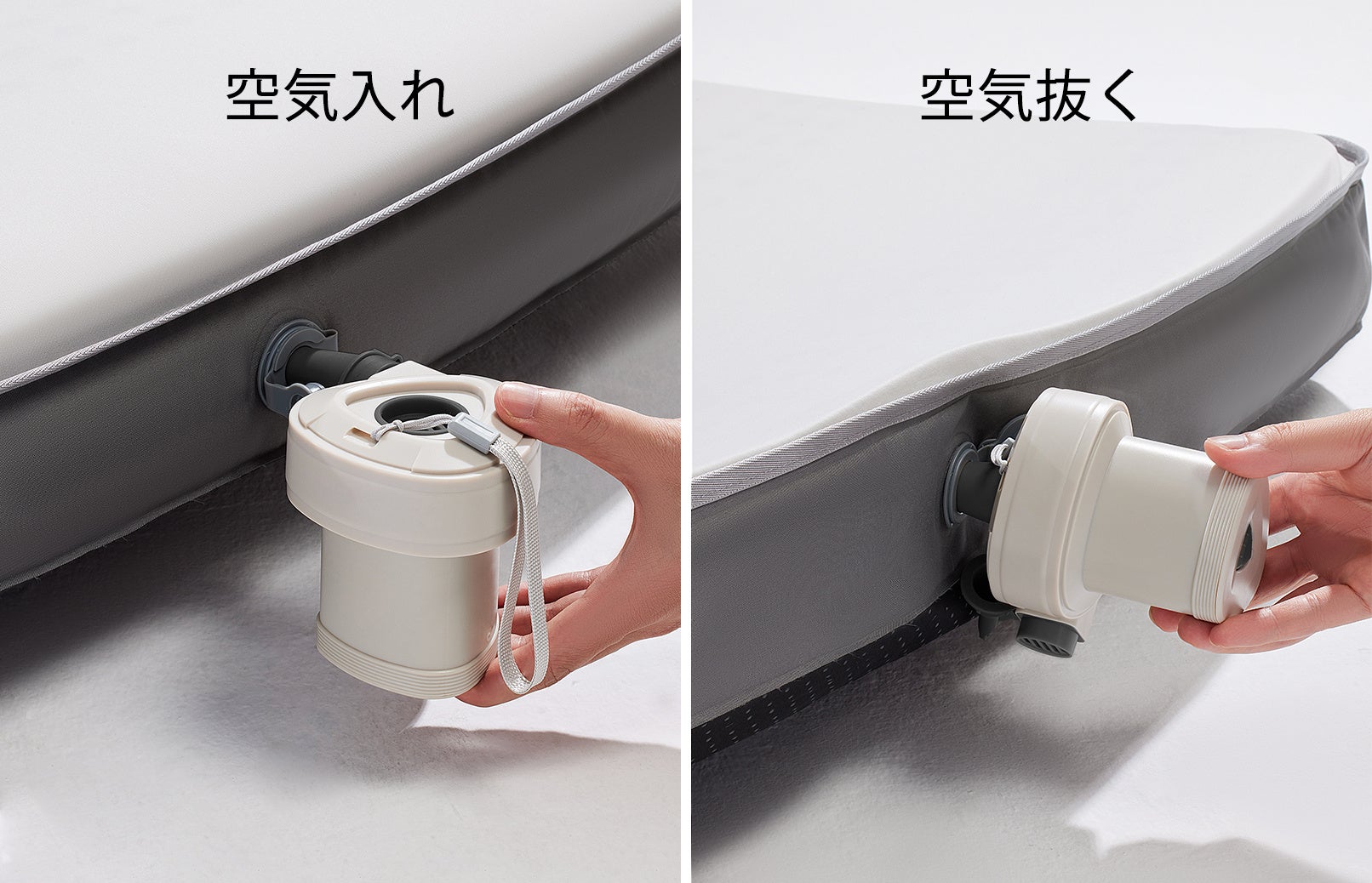 空気入れ

空気抜く