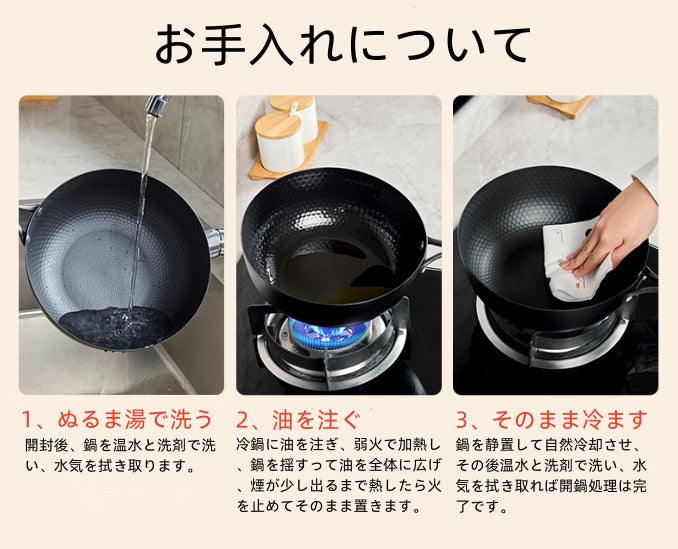 お手入れについて

1、ぬるま湯で洗う

開封後、鍋を温水と洗剤で洗い、水気を拭き取ります。

2、油を注ぐ

冷鍋に油を注ぎ、弱火で加熱し、鍋を揺すって油を全体に広げ、煙が少し出るまで熱したら火を止めてそのまま置きます。

3、そのまま冷ます

鍋を静置して自然冷却させ、その後温水と洗剤で洗い、水気を拭き取れば開鍋処理は完了です。