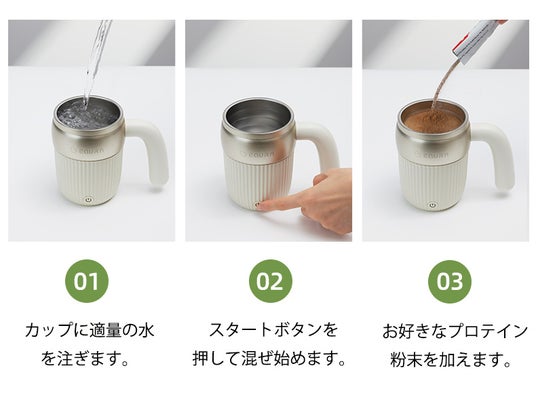 COUAN

COUAN

COUAN

01

カップに適量の水を注ぎます。

02

スタートボタンを押して混ぜ始めます。

03

お好きなプロテイン粉末を加えます。