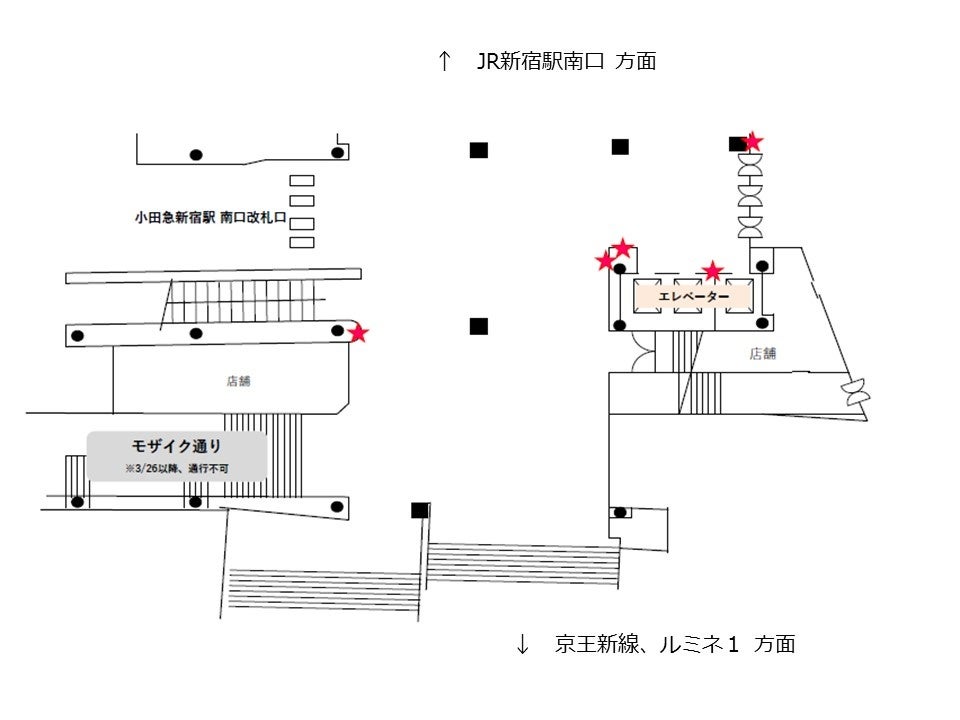 ↑ JR新宿駅南口 方面

小田急新宿駅 南口改札口

エレベーター

店舗

店舗

モザイク通り
※3/26以降、通行不可

↓ 京王新線、ルミネ１ 方面