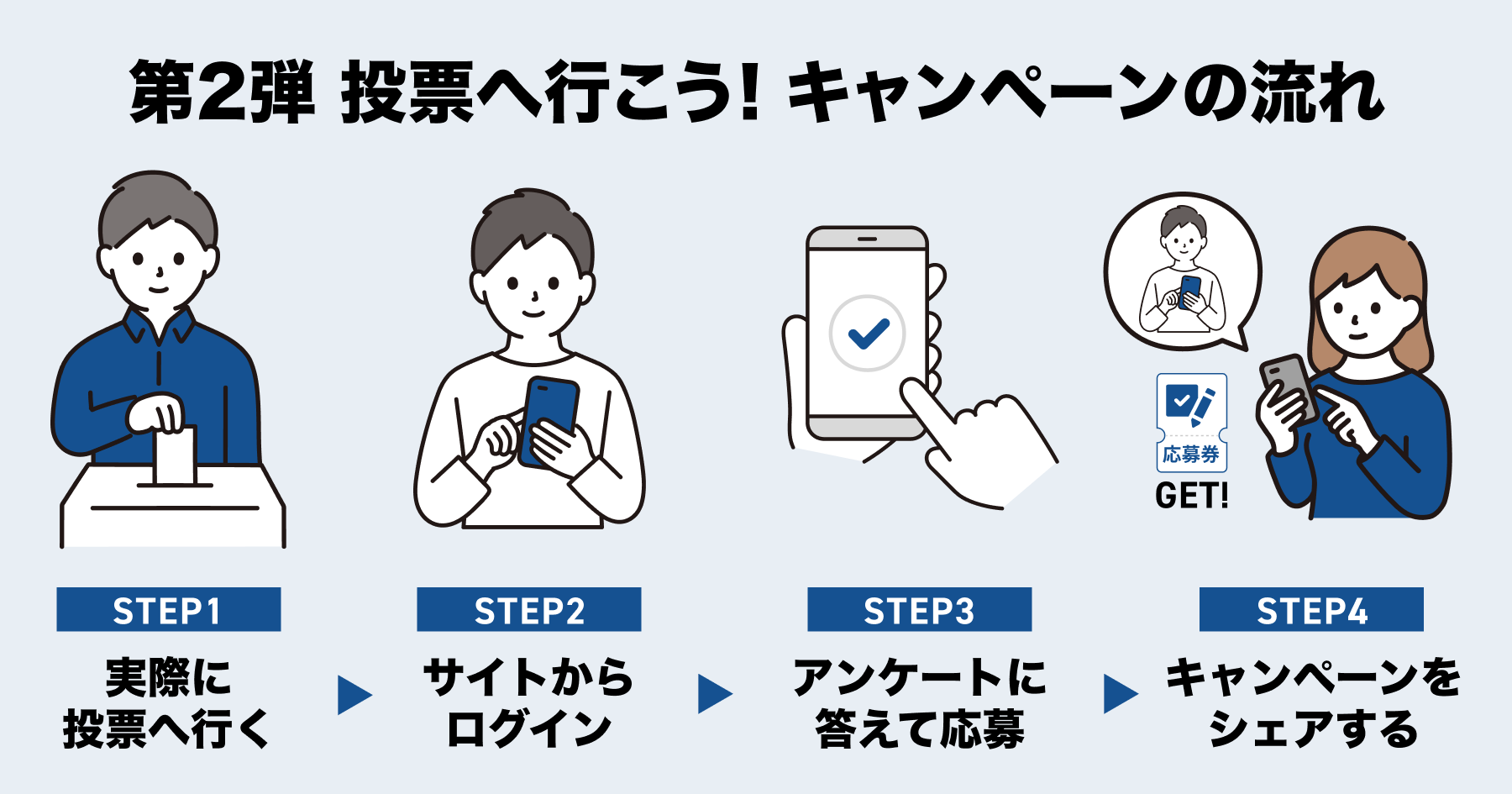 第2弾 投票へ行こう! キャンペーンの流れ

応募券
GET!

STEP1
実際に投票へ行く

STEP2
サイトからログイン

STEP3
アンケートに答えて応募

STEP4
キャンペーンをシェアする