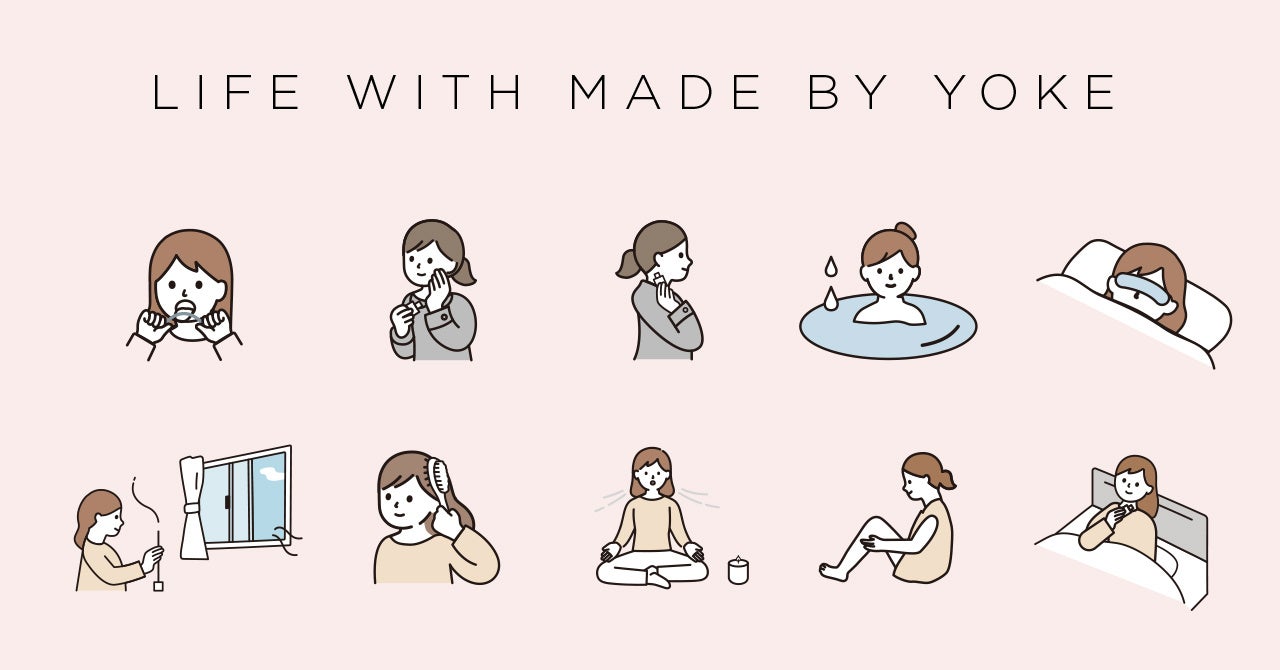 LIFE WITH MADE BY YOKE