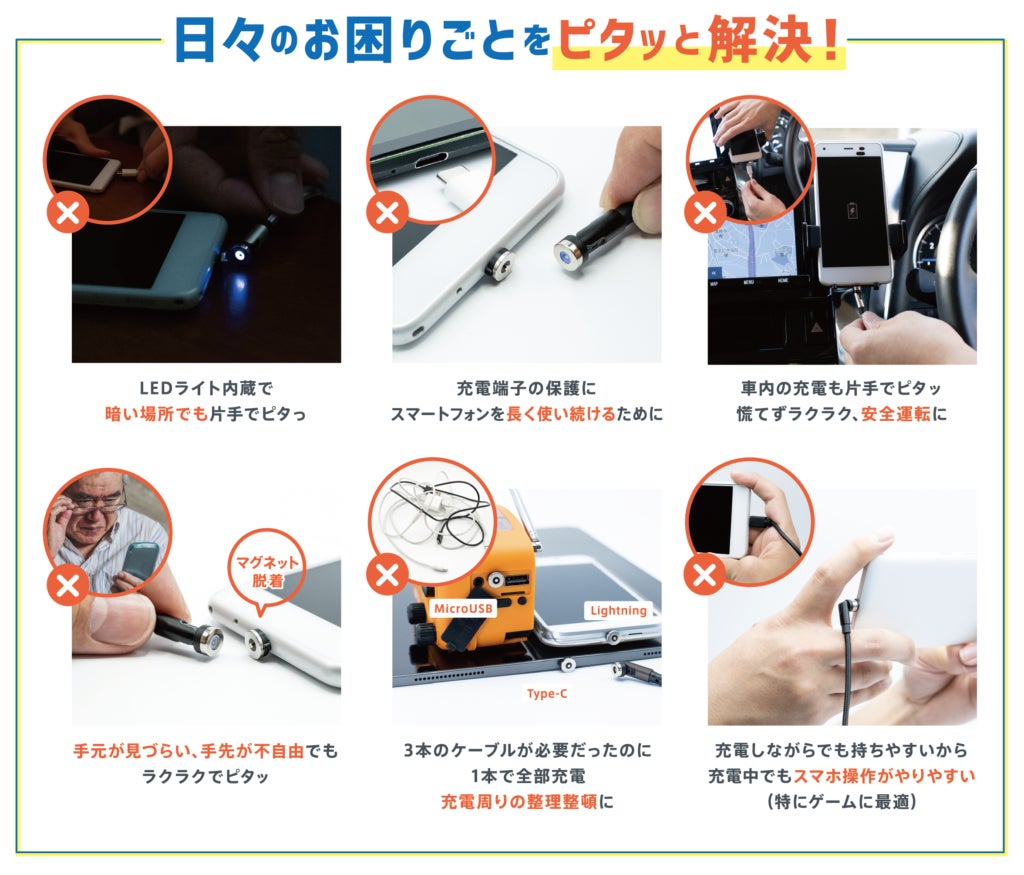 日々のお困りごとをピタッと解決！

LEDライト内蔵で
暗い場所でも片手でピタっ

充電端子の保護に
スマートフォンを長く使い続けるために

車内の充電も片手でピタッ
慌てずラクラク、安全運転に

マグネット
脱着

手元が見づらい、手先が不自由でも
ラクラクでピタッ

MicroUSB
Lightning
Type-C

3本のケーブルが必要だったのに
1本で全部充電
充電周りの整理整頓に

充電しながらでも持ちやすいから
充電中でもスマホ操作がやりやすい
（特にゲームに最適）