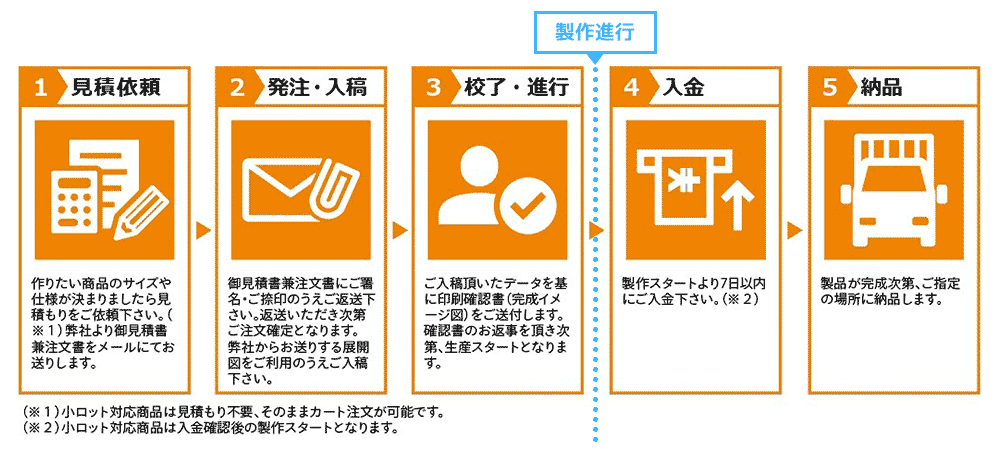 製作進行

1 見積依頼

作りたい商品のサイズや仕様が決まりましたら見積もりをご依頼下さい。(※1)弊社より御見積書兼注文書をメールにてお送りします。

2 発注・入稿

御見積書兼注文書にご署名・ご捺印のうえご返送下さい。返送いただき次第ご注文確定となります。弊社からお送りする展開図をご利用のうえご入稿下さい。

3 校了・進行

ご入稿頂いたデータを基に印刷確認書(完成イメージ図)をご送付します。確認書のお返事を頂き次第、生産スタートとなります。

4 入金

¥

製作スタートより7日以内にご入金下さい。(※2)

5 納品

製品が完成次第、ご指定の場所に納品します。

(※1)小ロット対応商品は見積もり不要、そのままカート注文が可能です。
(※2)小ロット対応商品は入金確認後の製作スタートとなります。