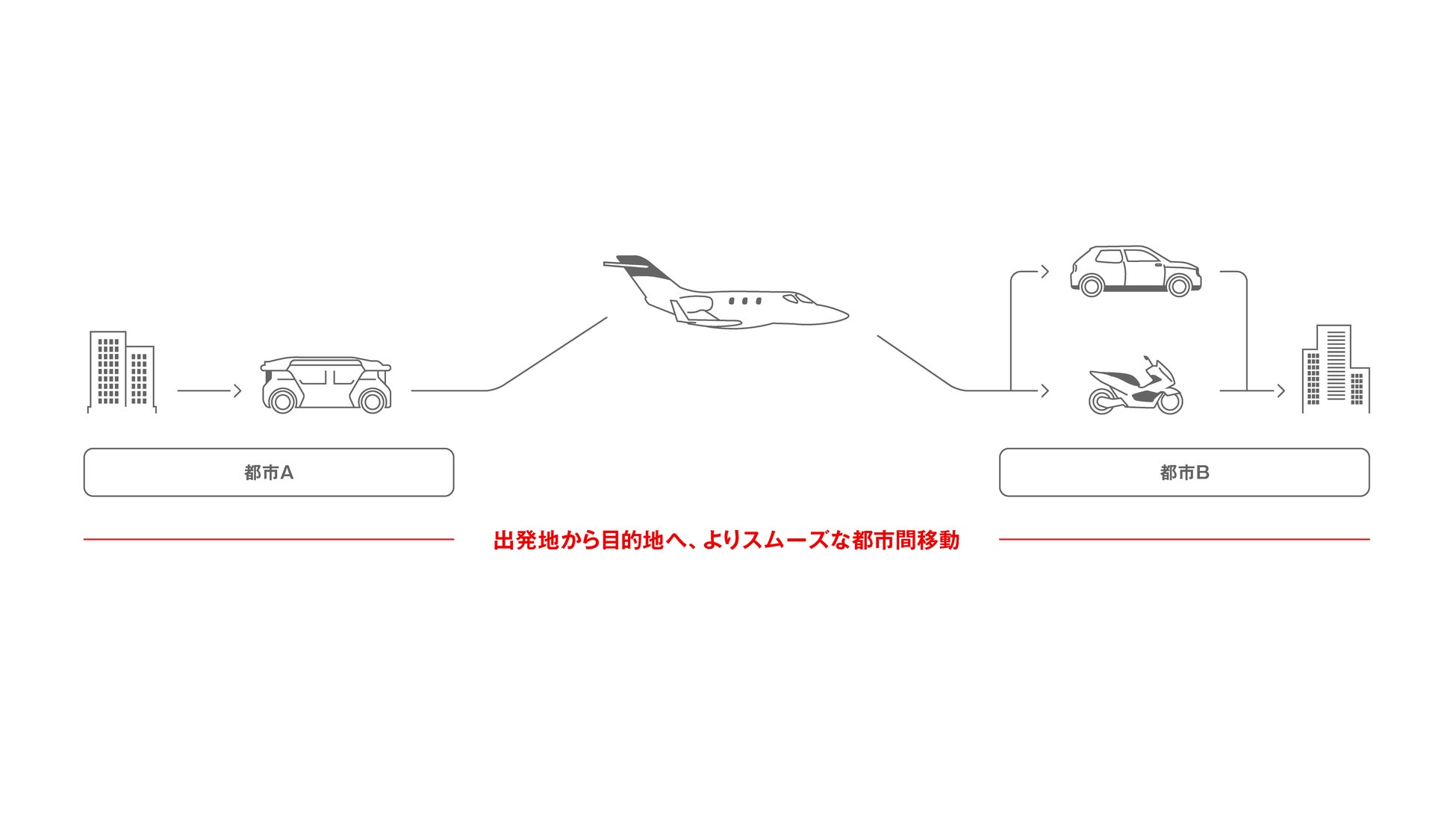 都市A

都市B

出発地から目的地へ、よりスムーズな都市間移動