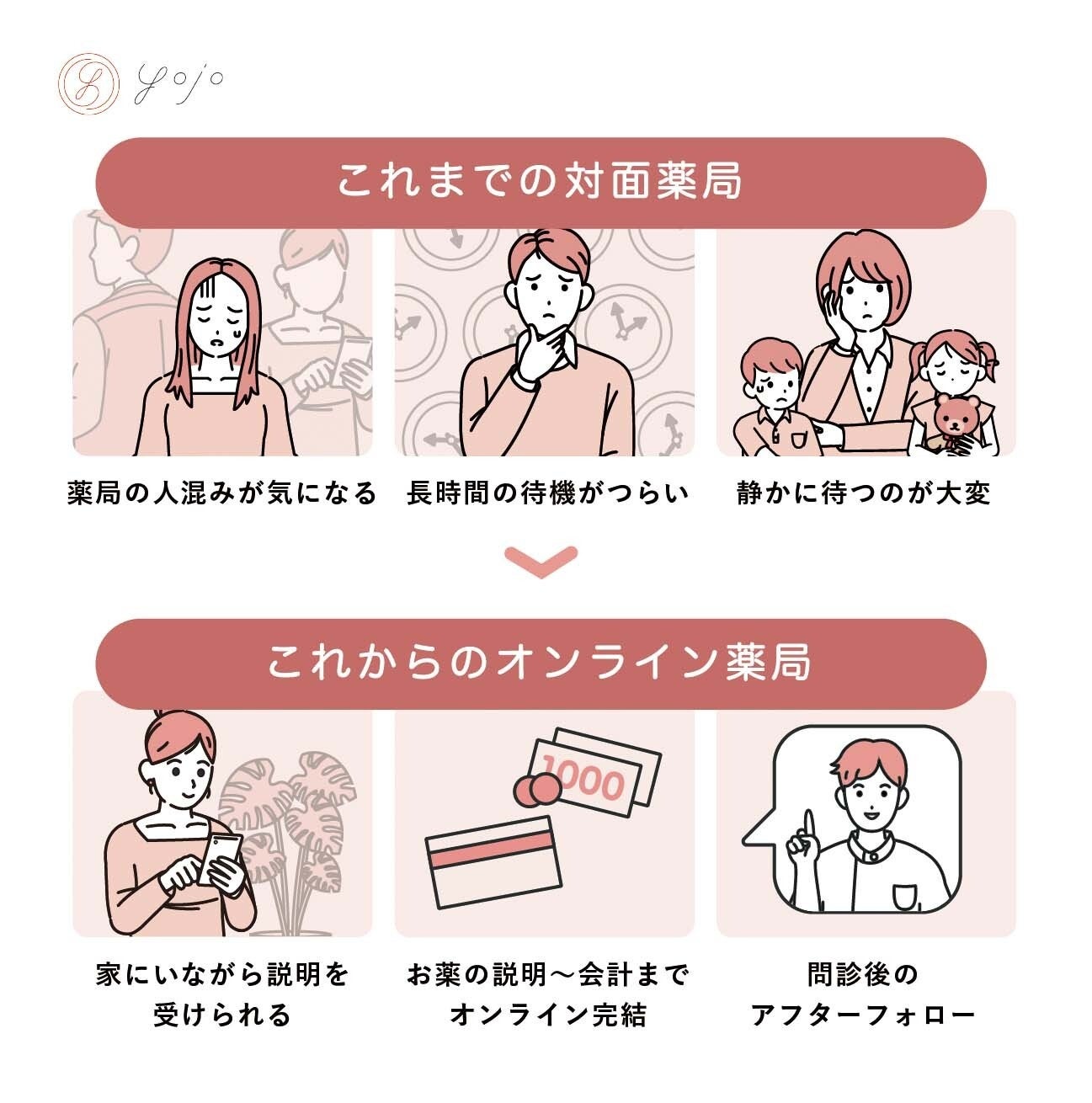 yojo

これまでの対面薬局

薬局の人混みが気になる

長時間の待機がつらい

静かに待つのが大変

これからのオンライン薬局

1000

家にいながら説明を受けられる

お薬の説明〜会計までオンライン完結

問診後のアフターフォロー