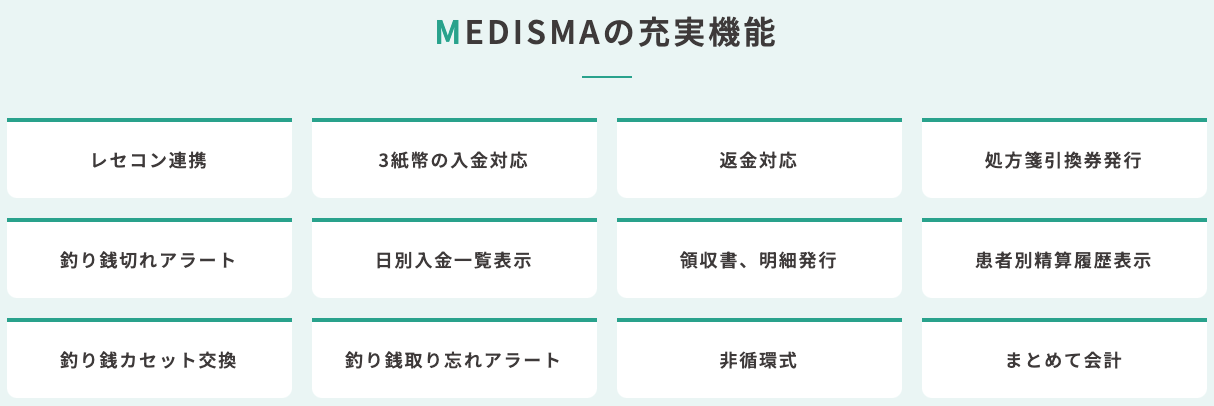 MEDISMAの充実機能

レセコン連携

3紙幣の入金対応

返金対応

処方箋引換券発行

釣り銭切れアラート

日別入金一覧表示

領収書、明細発行

患者別精算履歴表示

釣り銭カセット交換

釣り銭取り忘れアラート

非循環式

まとめて会計