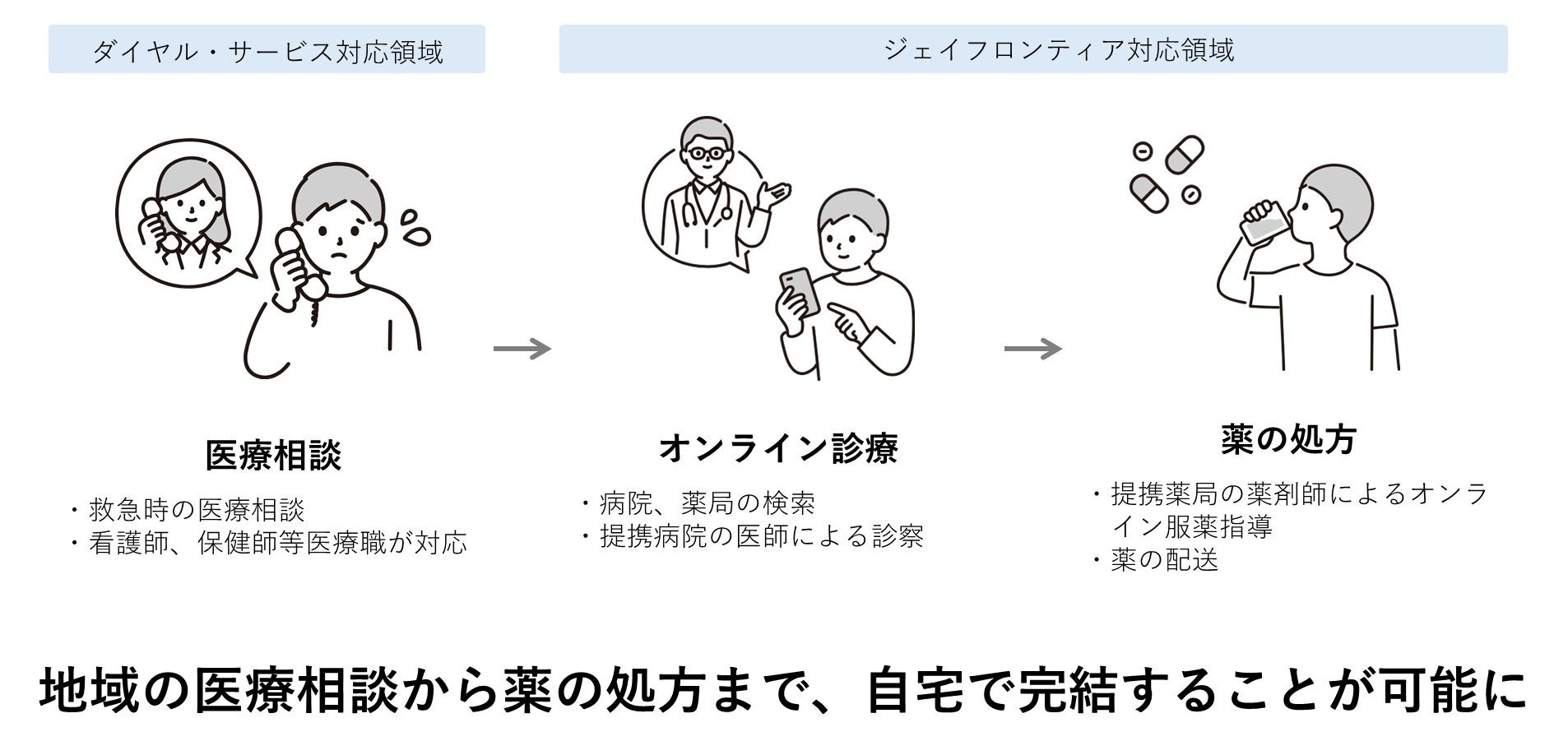 ダイヤル・サービス対応領域

ジェイフロンティア対応領域

医療相談

・救急時の医療相談
・看護師、保健師等医療職が対応

オンライン診療

・病院、薬局の検索
・提携病院の医師による診察

薬の処方

・提携薬局の薬剤師によるオンライン服薬指導
・薬の配送

地域の医療相談から薬の処方まで、自宅で完結することが可能に