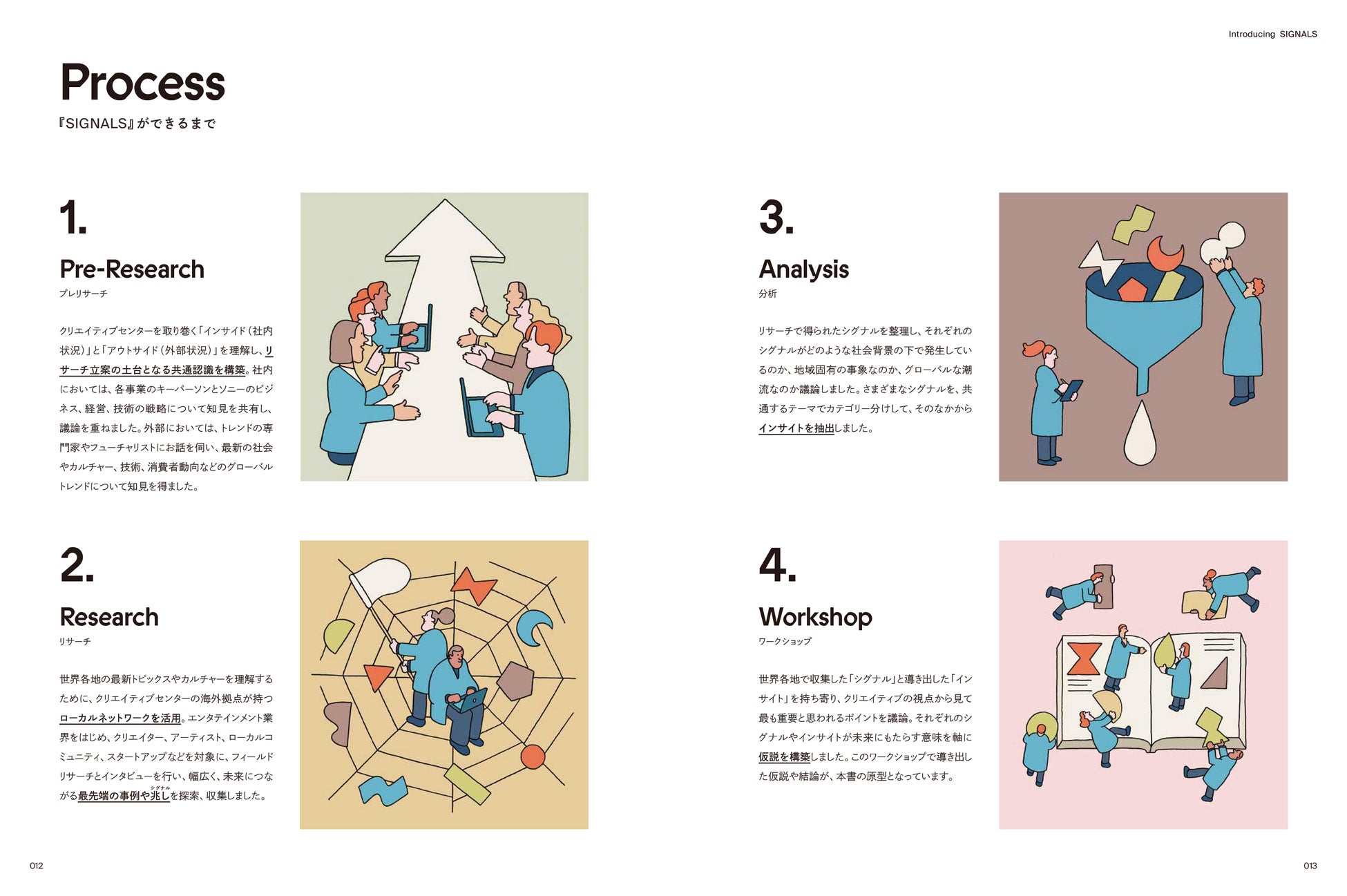 Introducing SIGNALS

Process
『SIGNALS』ができるまで

1.
Pre-Research
プレリサーチ

クリエイティブセンターを取り巻く「インサイド（社内状況）」と「アウトサイド（外部状況）」を理解し、リサーチ立案の土台となる共通認識を構築。社内においては、各事業のキーパーソンとソニーのビジネス、経営、技術の戦略について知見を共有し、議論を重ねました。外部においては、トレンドの専門家やフューチャリストにお話を伺い、最新の社会やカルチャー、技術、消費者動向などのグローバルトレンドについて知見を得ました。

2.
Research
リサーチ

世界各地の最新トピックスやカルチャーを理解するために、クリエイティブセンターの海外拠点が持つローカルネットワークを活用。エンタテインメント業界をはじめ、クリエイター、アーティスト、ローカルコミュニティ、スタートアップなどを対象に、フィールドリサーチとインタビューを行い、幅広く、未来につながる最先端の事例や兆し（シグナル）を探索、収集しました。

3.
Analysis
分析

リサーチで得られたシグナルを整理し、それぞれのシグナルがどのような社会背景の下で発生しているのか、地域固有の事象なのか、グローバルな潮流なのか議論しました。さまざまなシグナルを、共通するテーマでカテゴリー分けして、そのなかからインサイトを抽出しました。

4.
Workshop
ワークショップ

世界各地で収集した「シグナル」と導き出した「インサイト」を持ち寄り、クリエイティブの視点から見て最も重要と思われるポイントを議論。それぞれのシグナルやインサイトが未来にもたらす意味を軸に仮説を構築しました。このワークショップで導き出した仮説や結論が、本書の原型となっています。

012

013