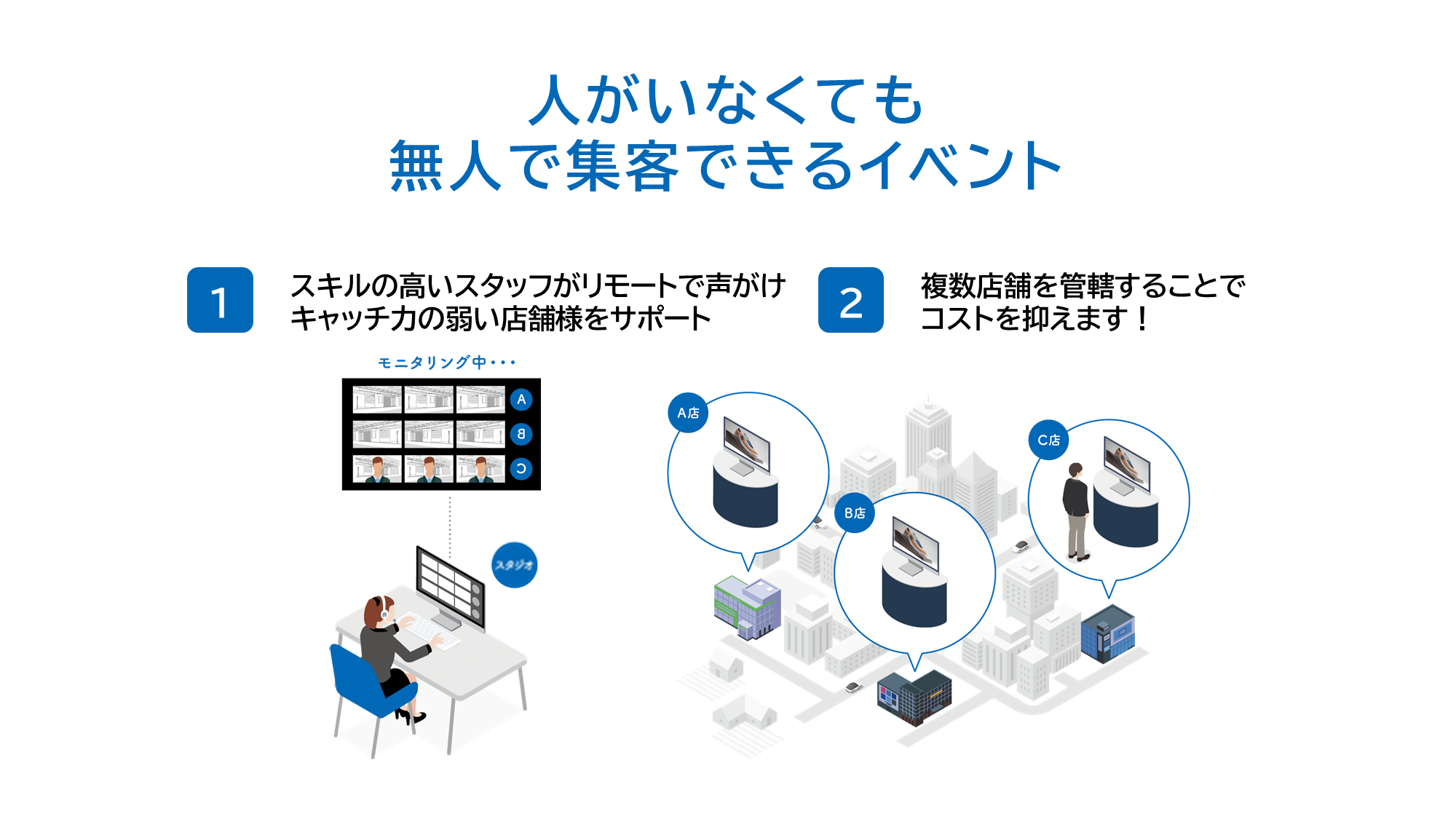 人がいなくても
無人で集客できるイベント

1

スキルの高いスタッフがリモートで声がけ
キャッチ力の弱い店舗様をサポート

2

複数店舗を管轄することで
コストを抑えます！

モニタリング中・・・

A

B

C

スタジオ

A店

B店

C店