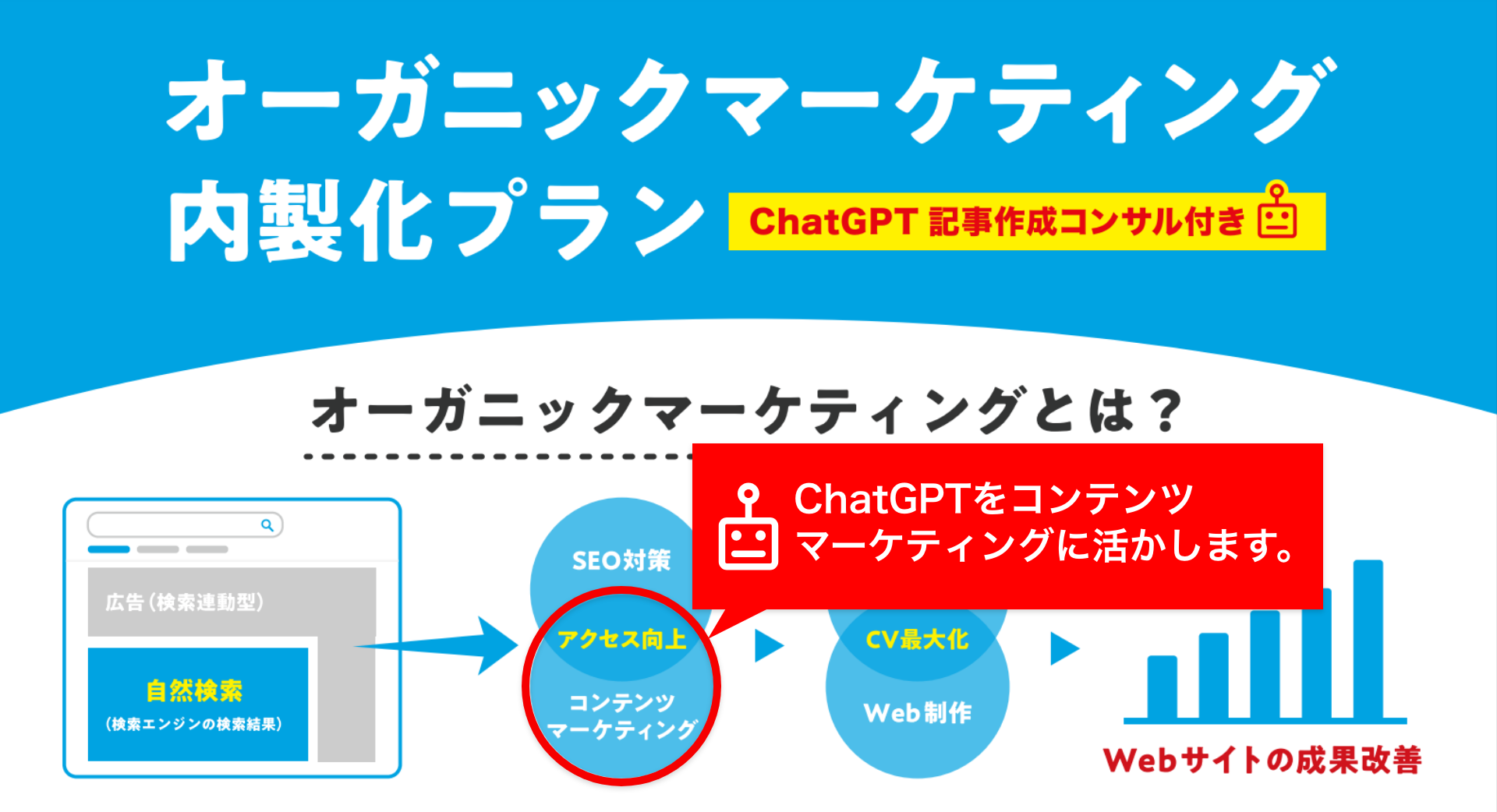 オーガニックマーケティング
内製化プラン ChatGPT 記事作成コンサル付き

オーガニックマーケティングとは？

ChatGPTをコンテンツマーケティングに活かします。

広告（検索連動型）

自然検索
（検索エンジンの検索結果）

SEO対策
アクセス向上
コンテンツマーケティング

CV最大化
Web制作

Webサイトの成果改善