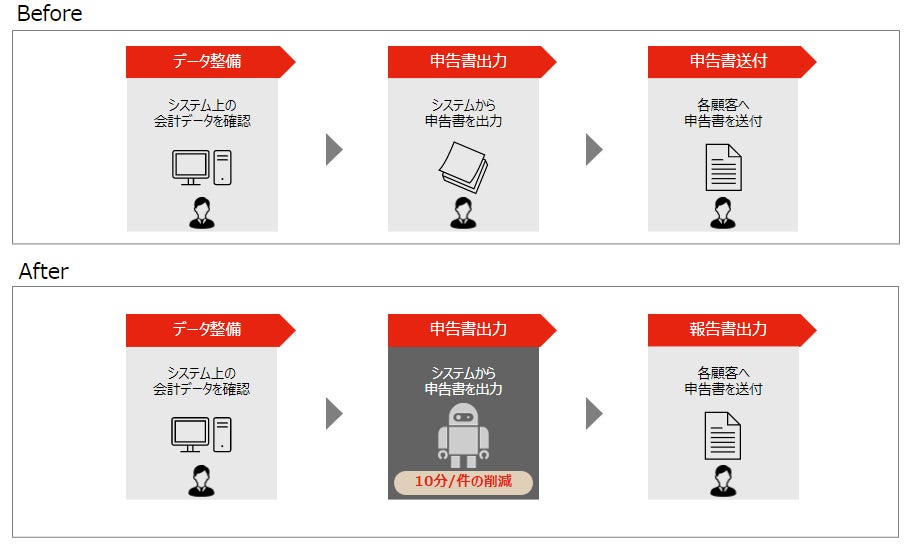 Before

データ整備

システム上の
会計データを確認

申告書出力

システムから
申告書を出力

申告書送付

各顧客へ
申告書を送付

After

データ整備

システム上の
会計データを確認

申告書出力

システムから
申告書を出力

10分/件の削減

報告書出力

各顧客へ
申告書を送付