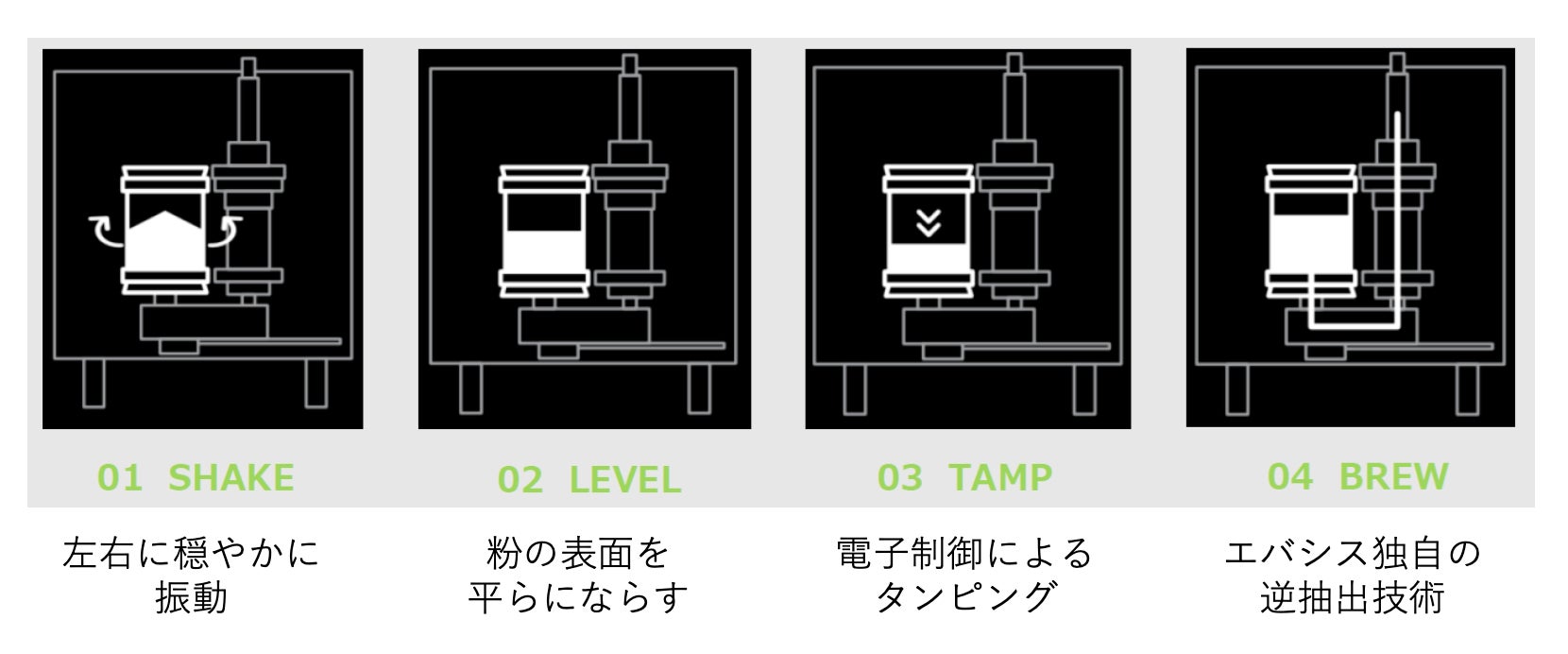 01 SHAKE

左右に穏やかに振動

02 LEVEL

粉の表面を平らにならす

03 TAMP

電子制御によるタンピング

04 BREW

エバシス独自の逆抽出技術