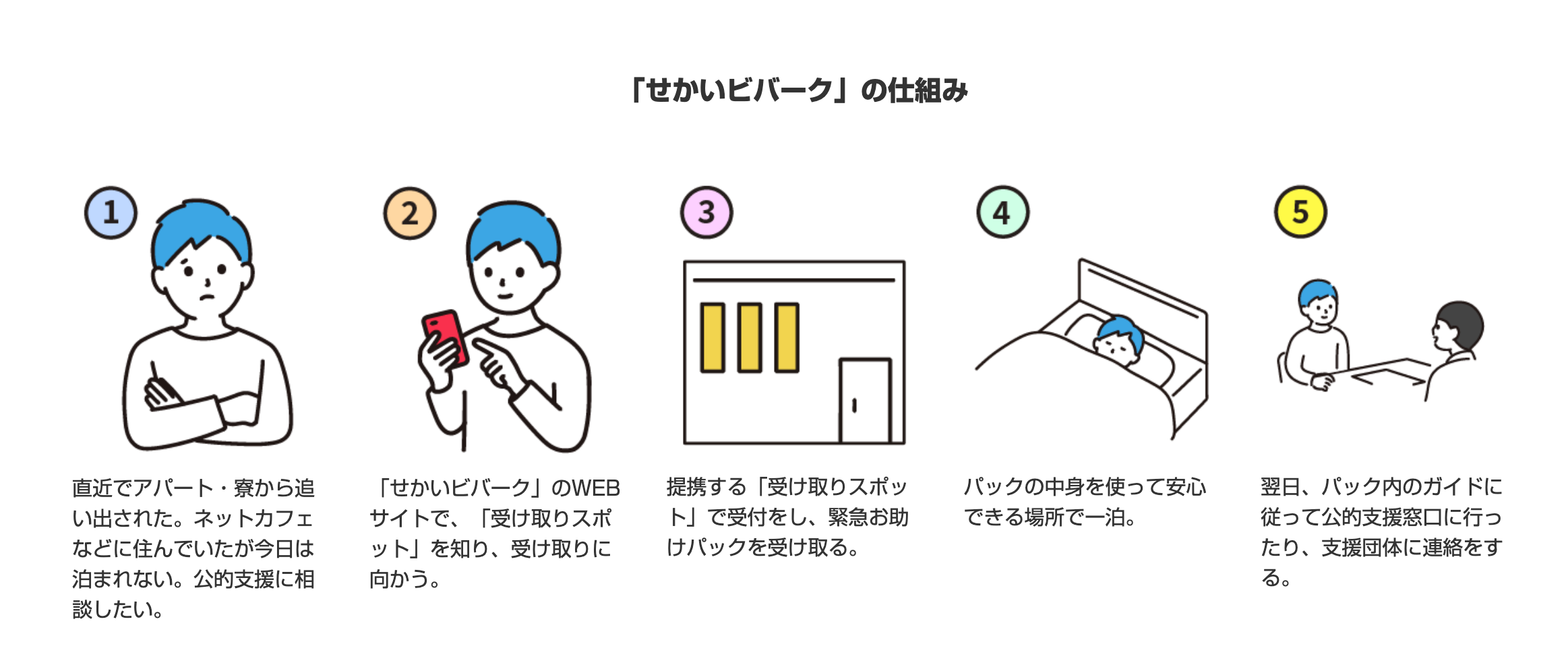 「せかいビバーク」の仕組み

1

直近でアパート・寮から追い出された。ネットカフェなどに住んでいたが今日は泊まれない。公的支援に相談したい。

2

「せかいビバーク」のWEBサイトで、「受け取りスポット」を知り、受け取りに向かう。

3

提携する「受け取りスポット」で受付をし、緊急お助けパックを受け取る。

4

パックの中身を使って安心できる場所で一泊。

5

翌日、パック内のガイドに従って公的支援窓口に行ったり、支援団体に連絡をする。